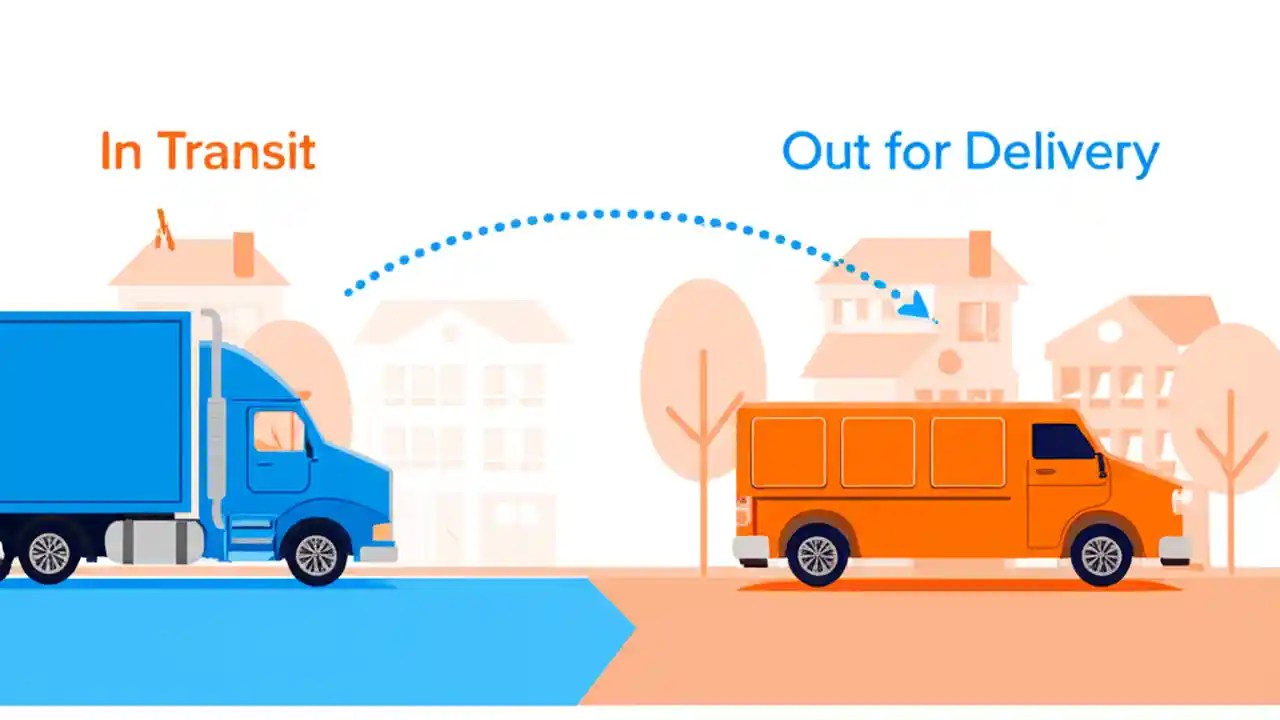 In Transit

Out for Delivery