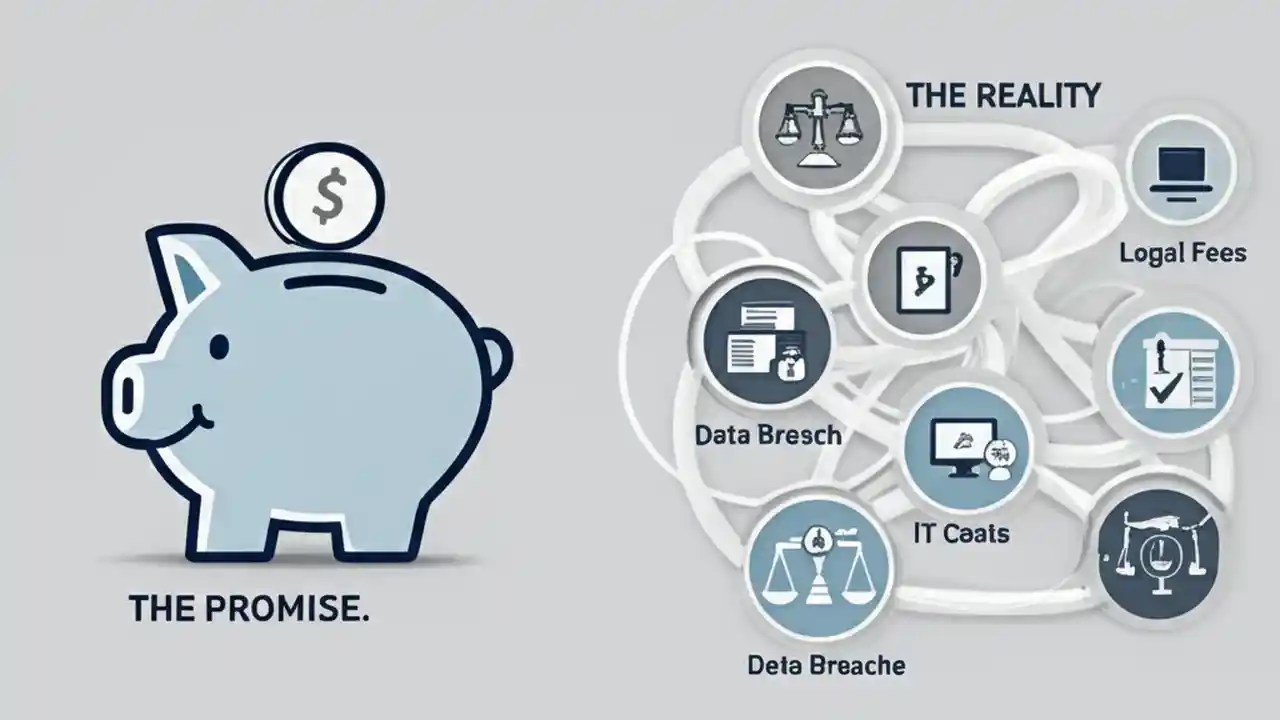 $

THE PROMISE.

THE REALITY

Logal Fees

Data Bresch

IT Caats

Deta Breache