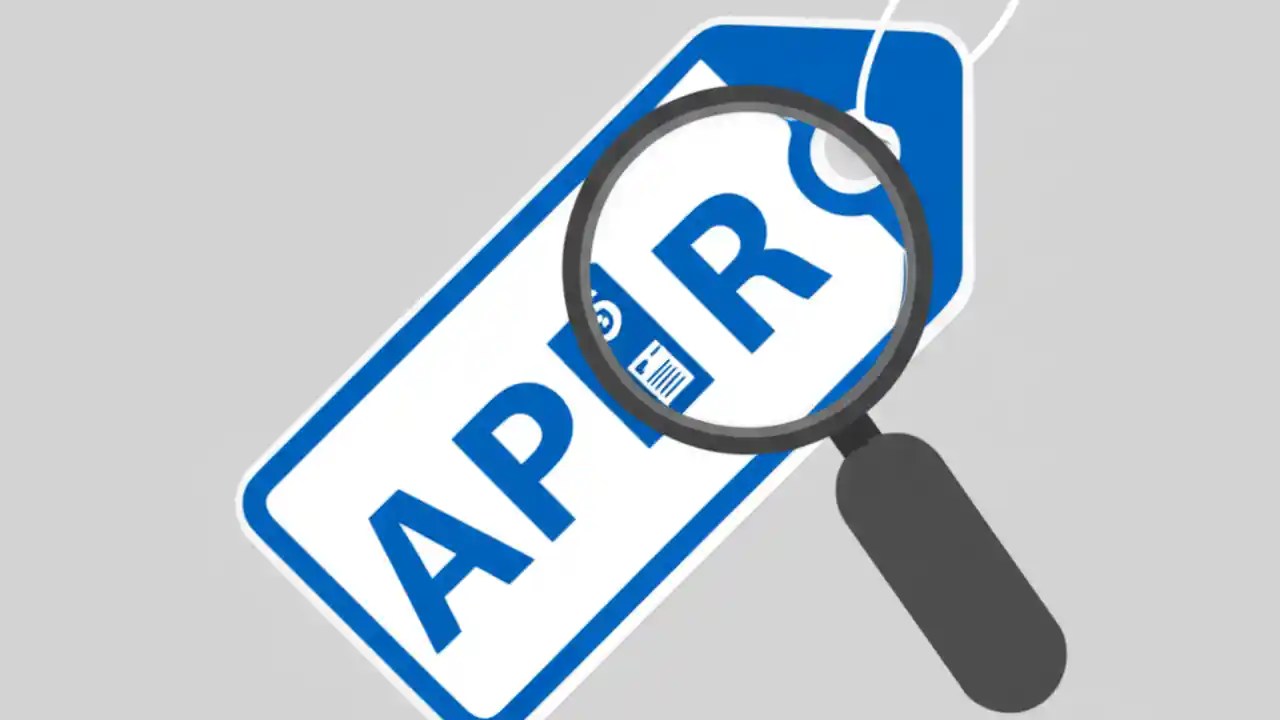 APR