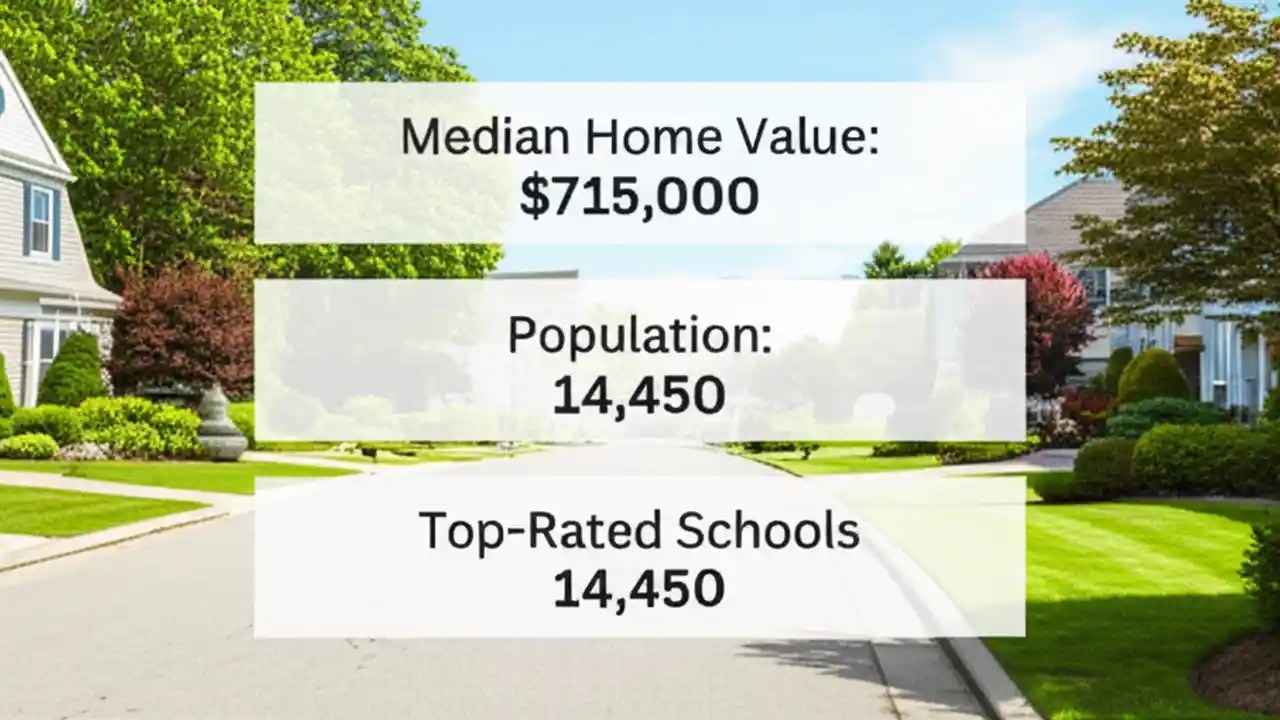 Median Home Value:
$715,000

Population:
14,450

Top-Rated Schools
14,450