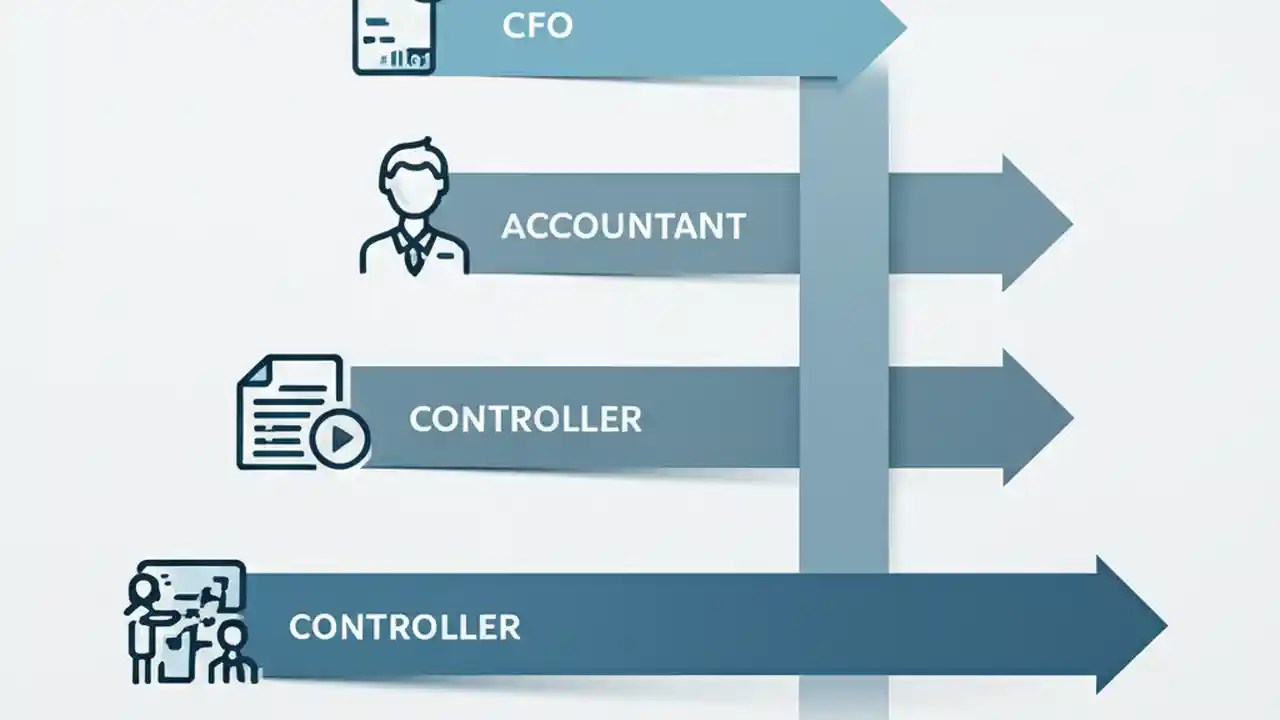 CFO

ACCOUNTANT

CONTROLLER

CONTROLLER