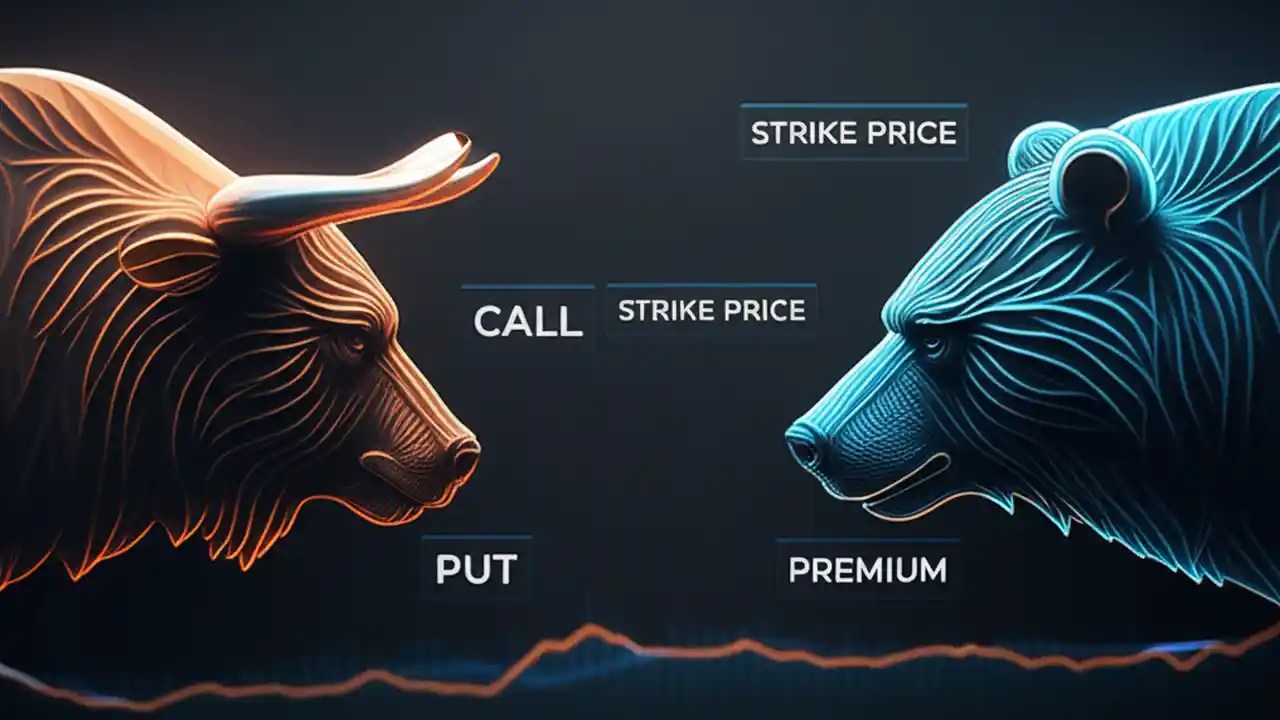 STRIKE PRICE

CALL

STRIKE PRICE

PUT

PREMIUM