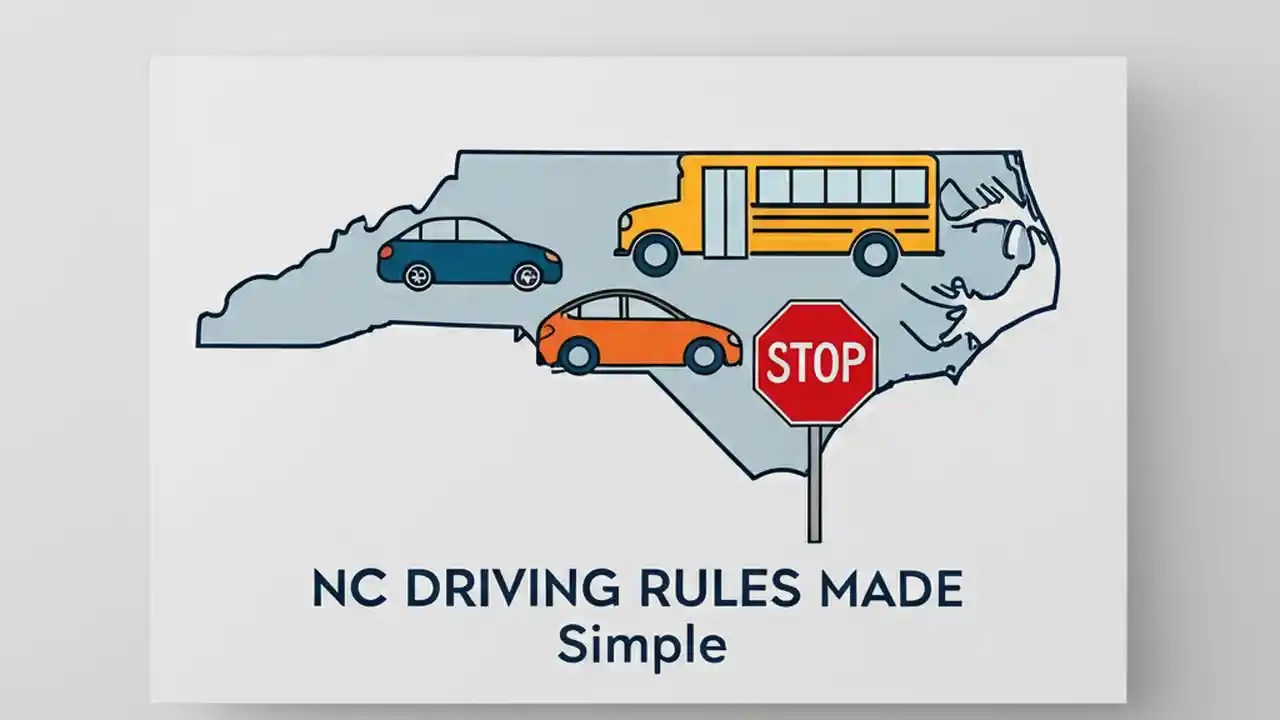 STOP

NC DRIVING RULES MADE Simple