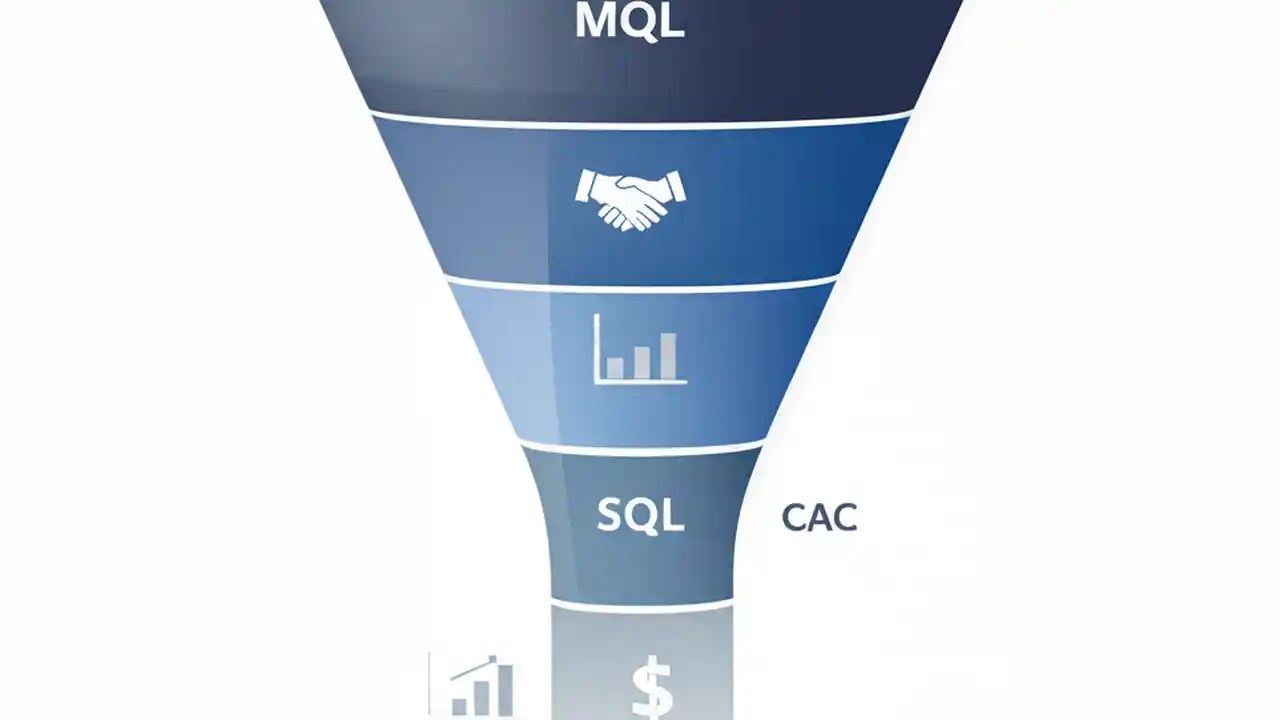 MQL

SQL

CAC

$