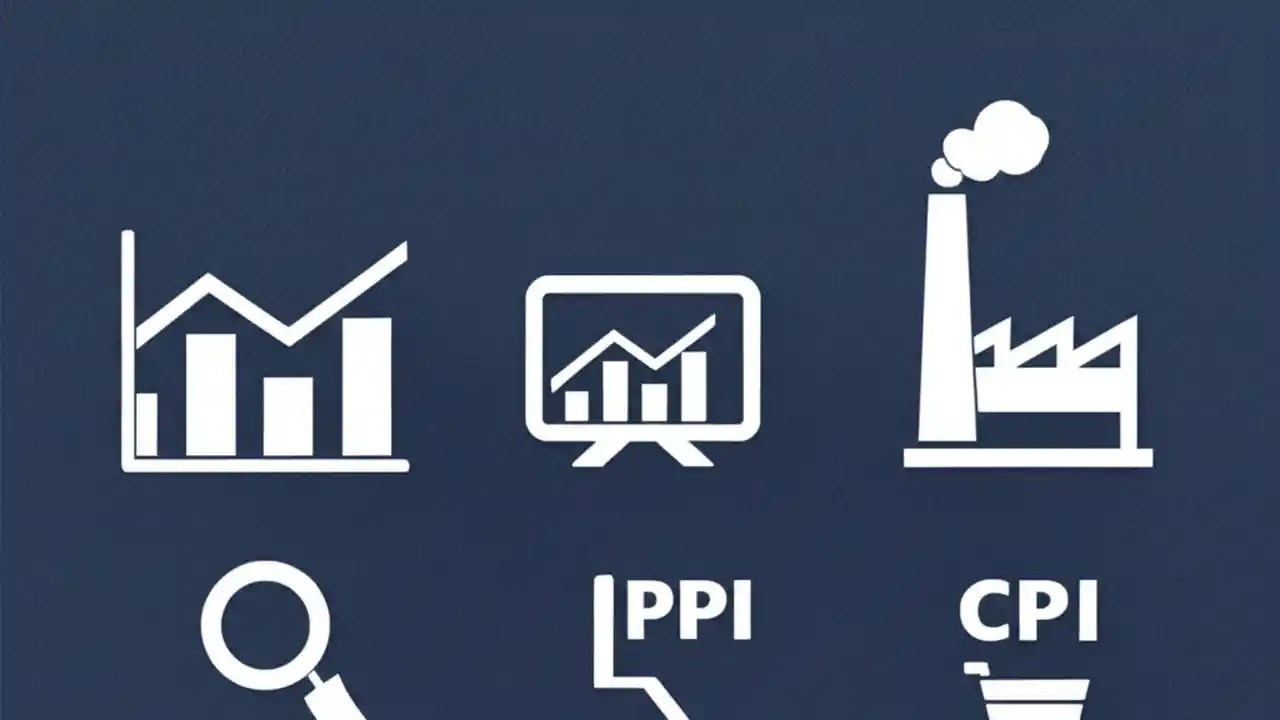 PPI

CPI