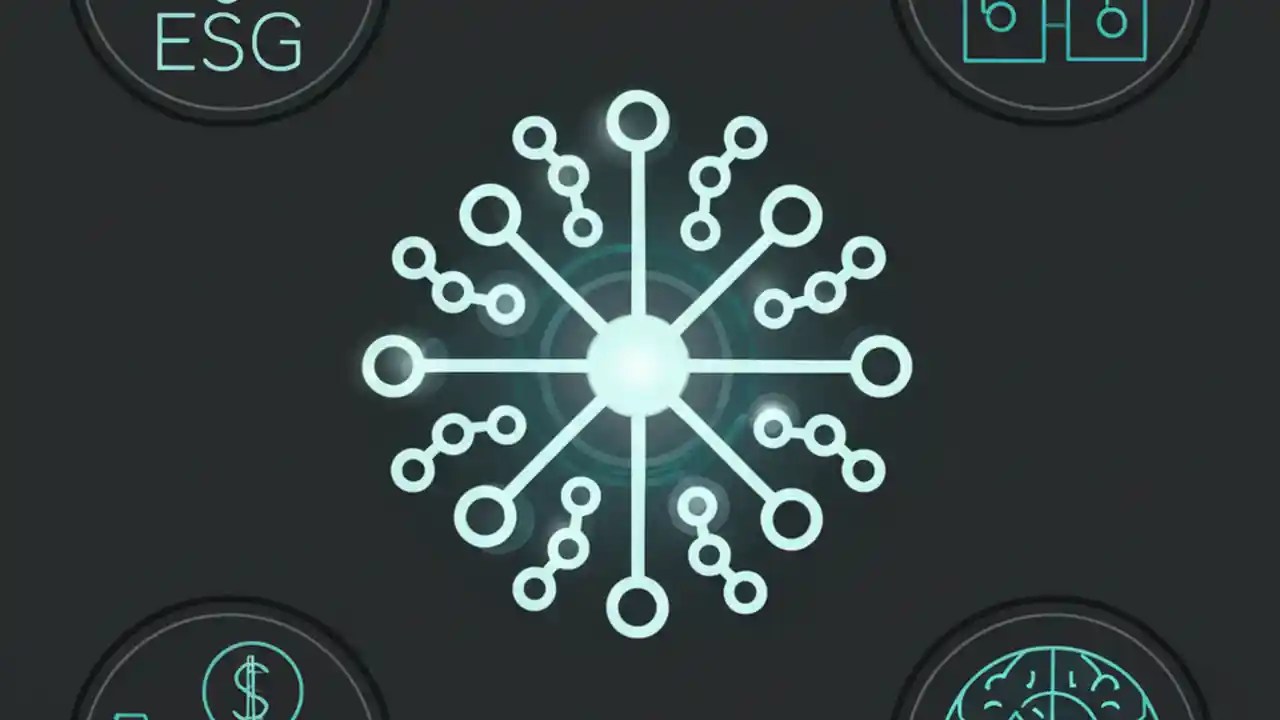 ESG

$