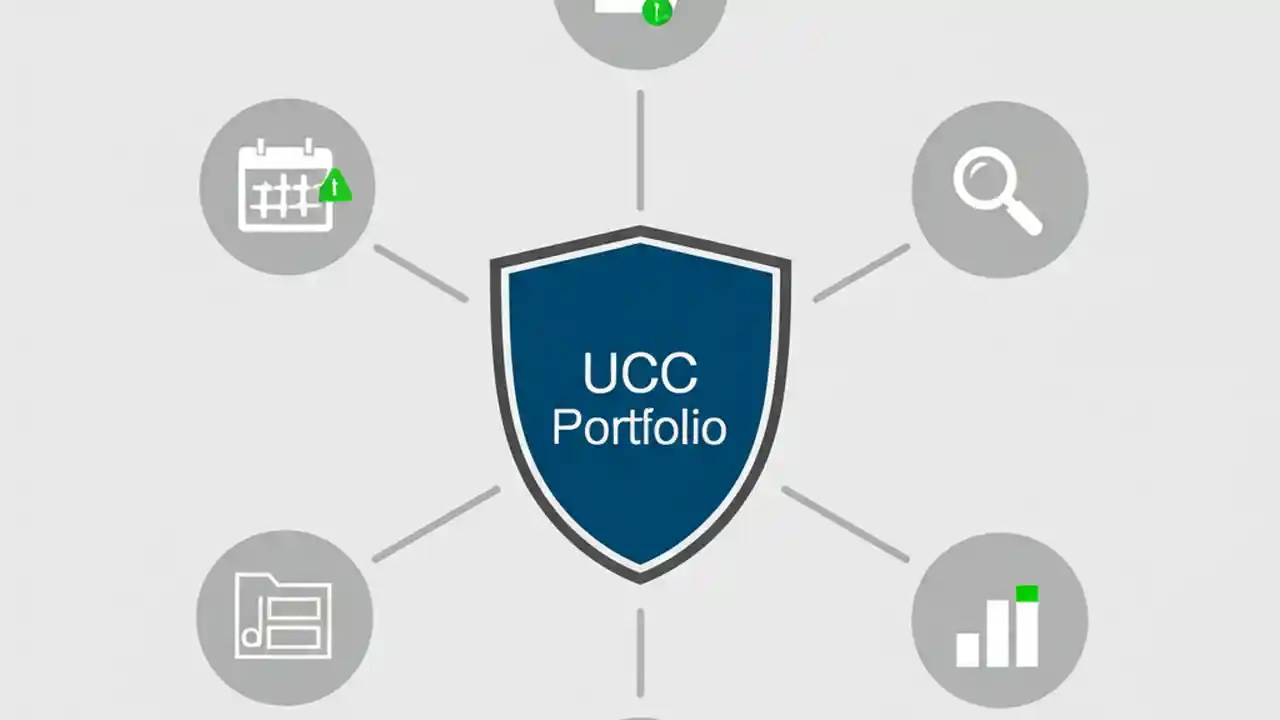 UCC
Portfolio