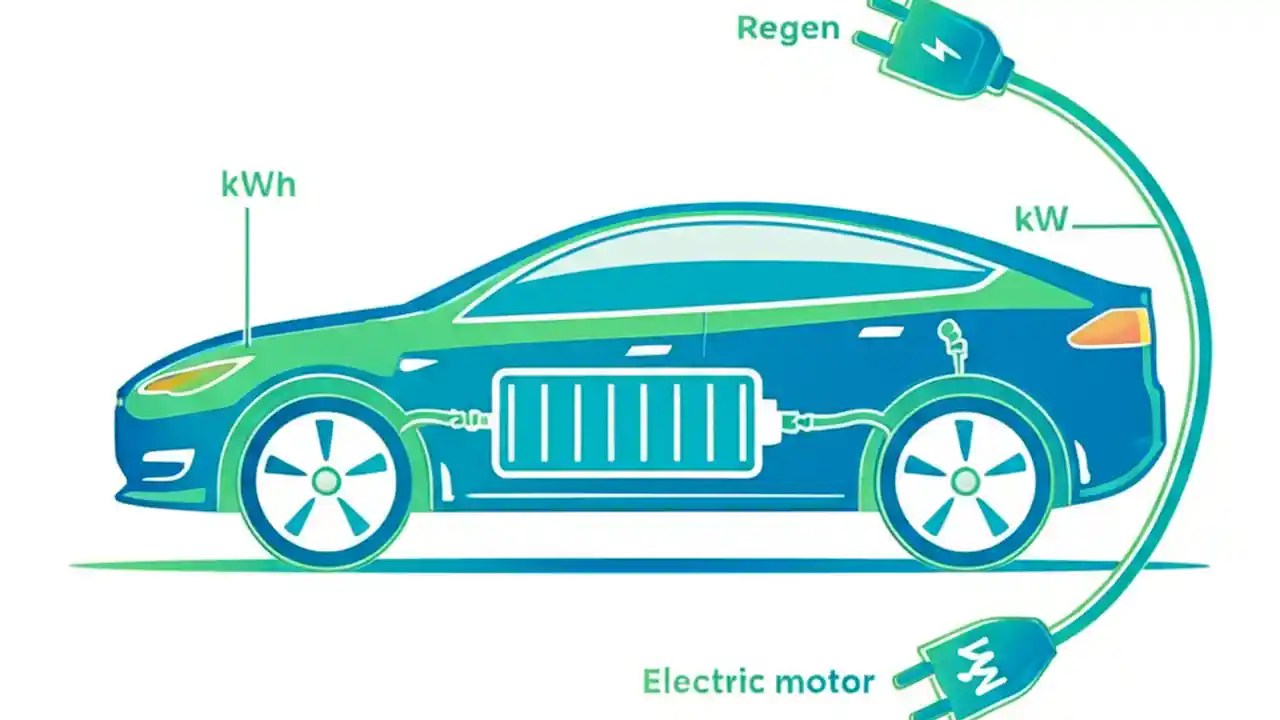 Regen

kWh

kW

Electric motor