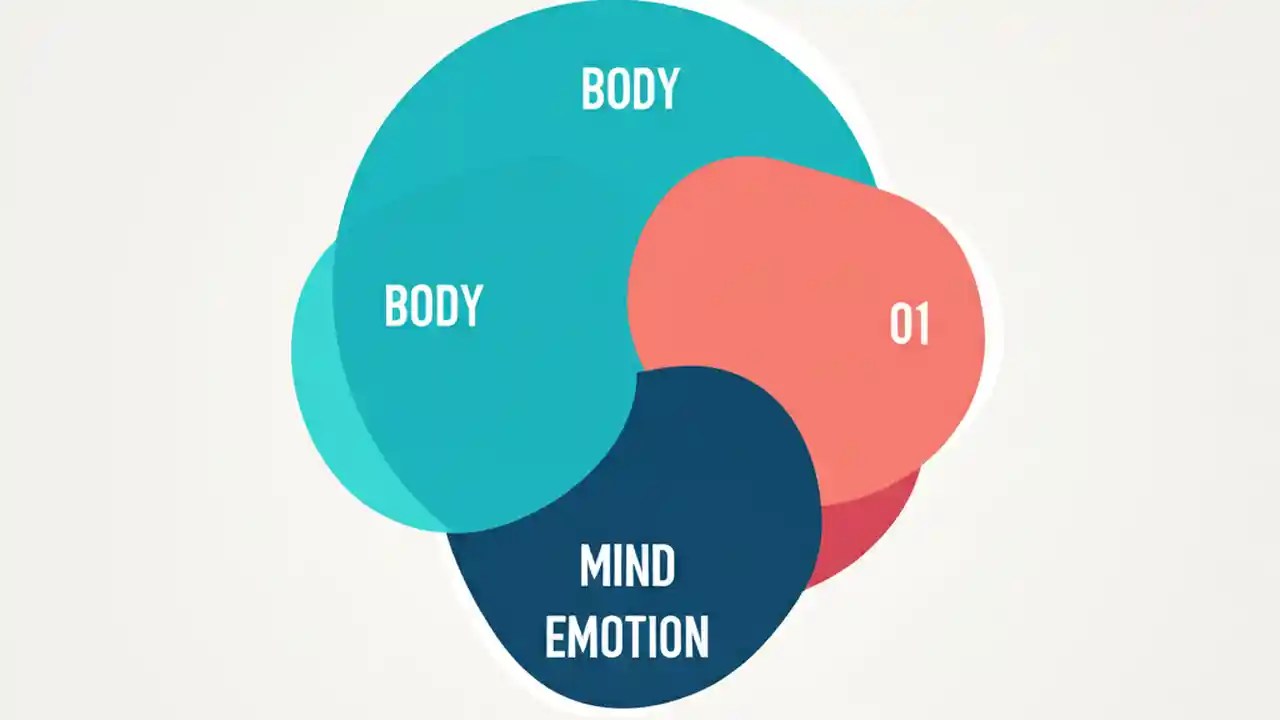 BODY

BODY

01

MIND
EMOTION