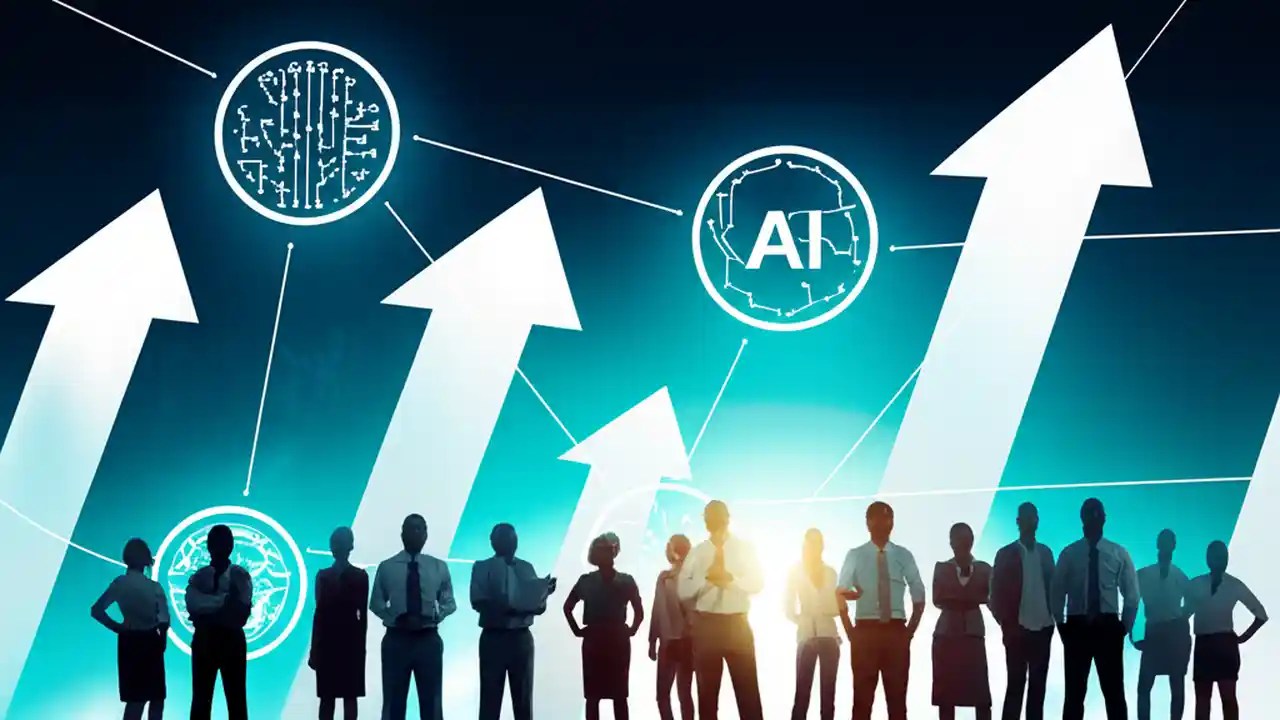 AI