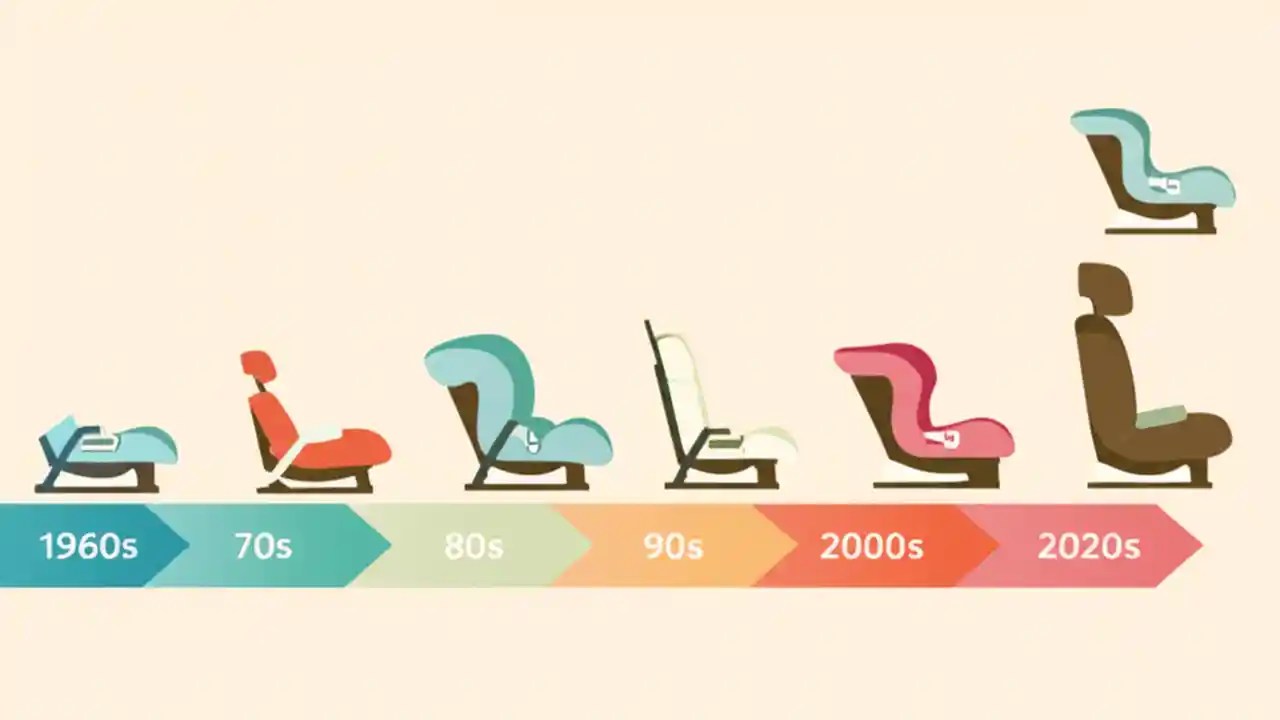 1960s 70s 80s 90s 2000s 2020s