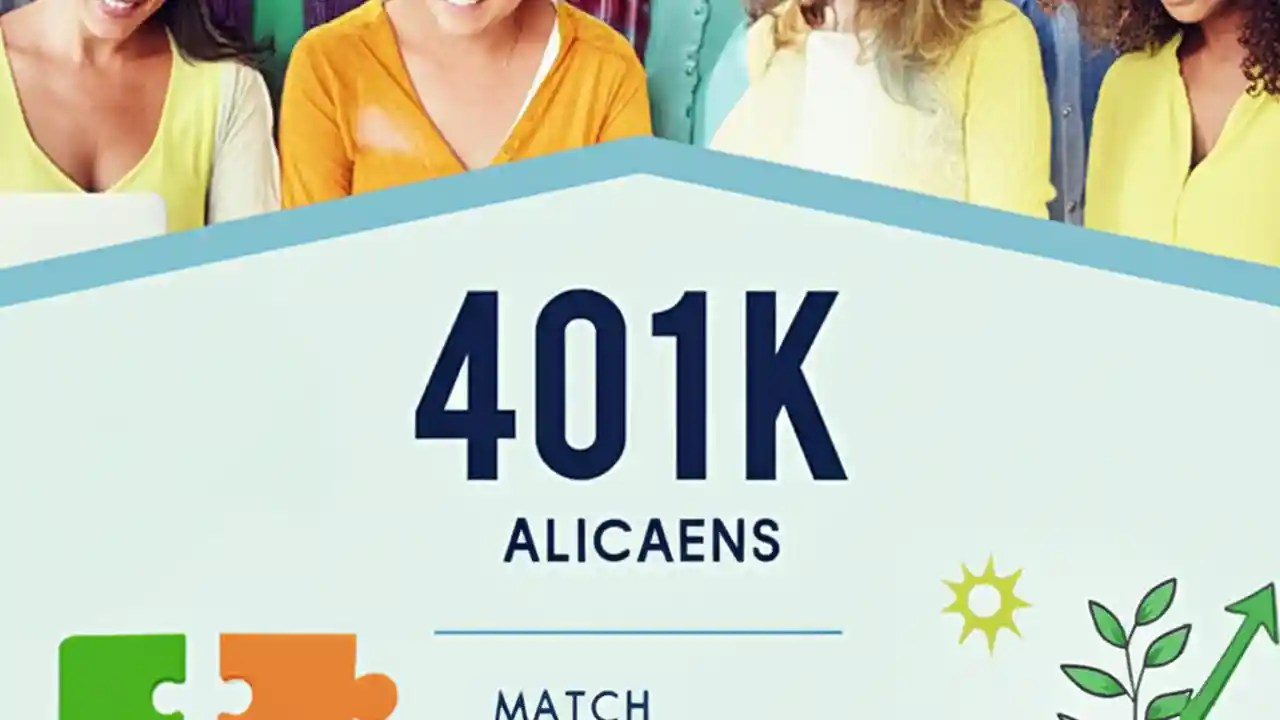 401K

ALICAENS

MATCH