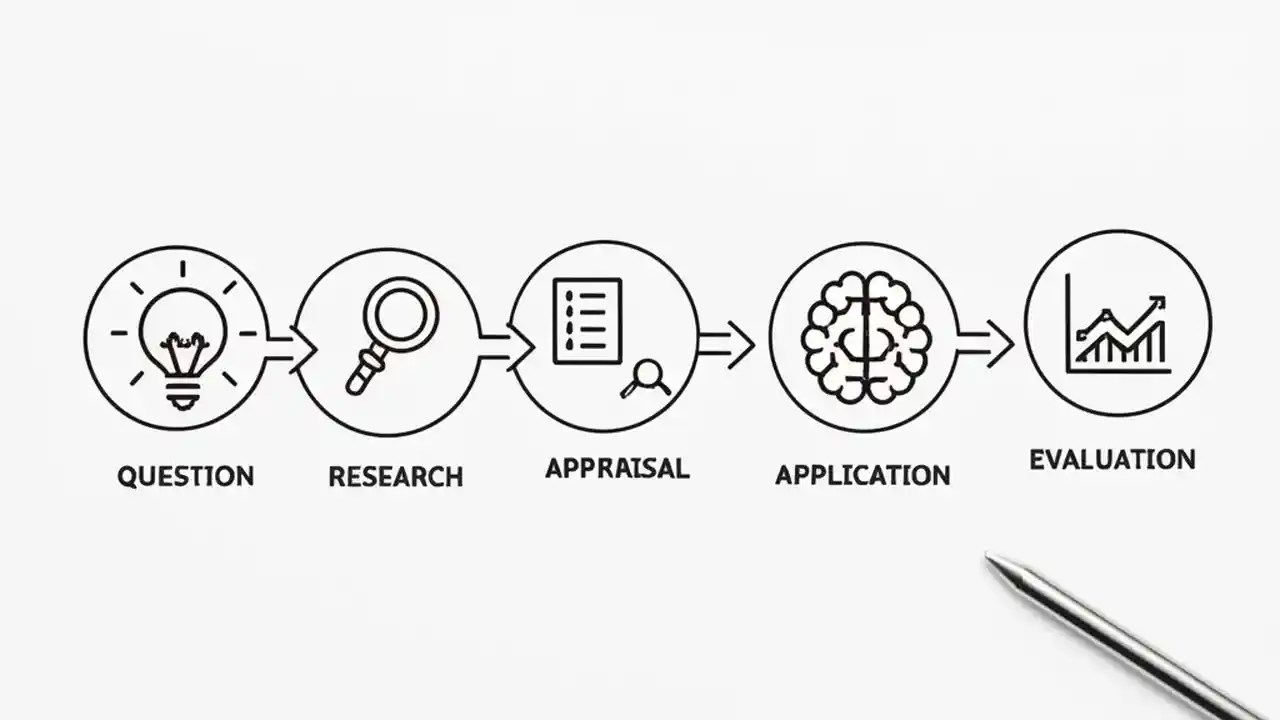 QUESTION RESEARCH APPRAISAL APPLICATION EVALUATION