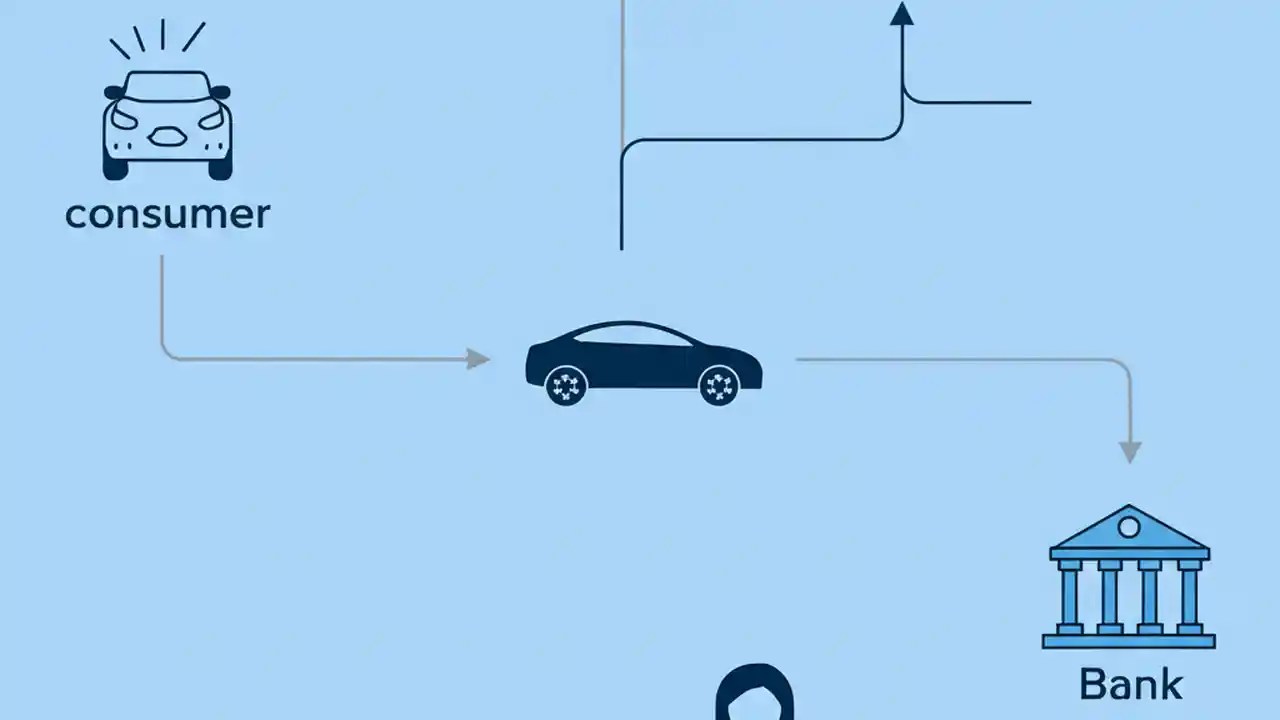 consumer

Bank