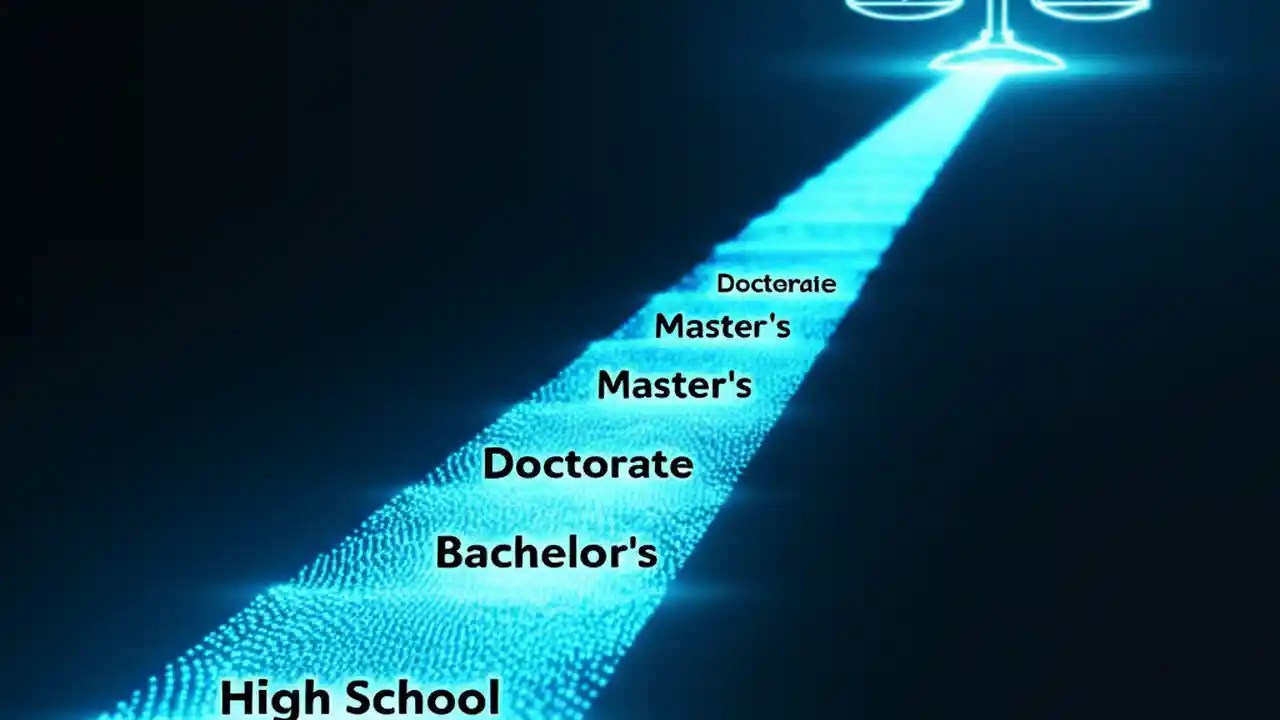 Docteraie
Master's
Master's
Doctorate
Bachelor's
High School