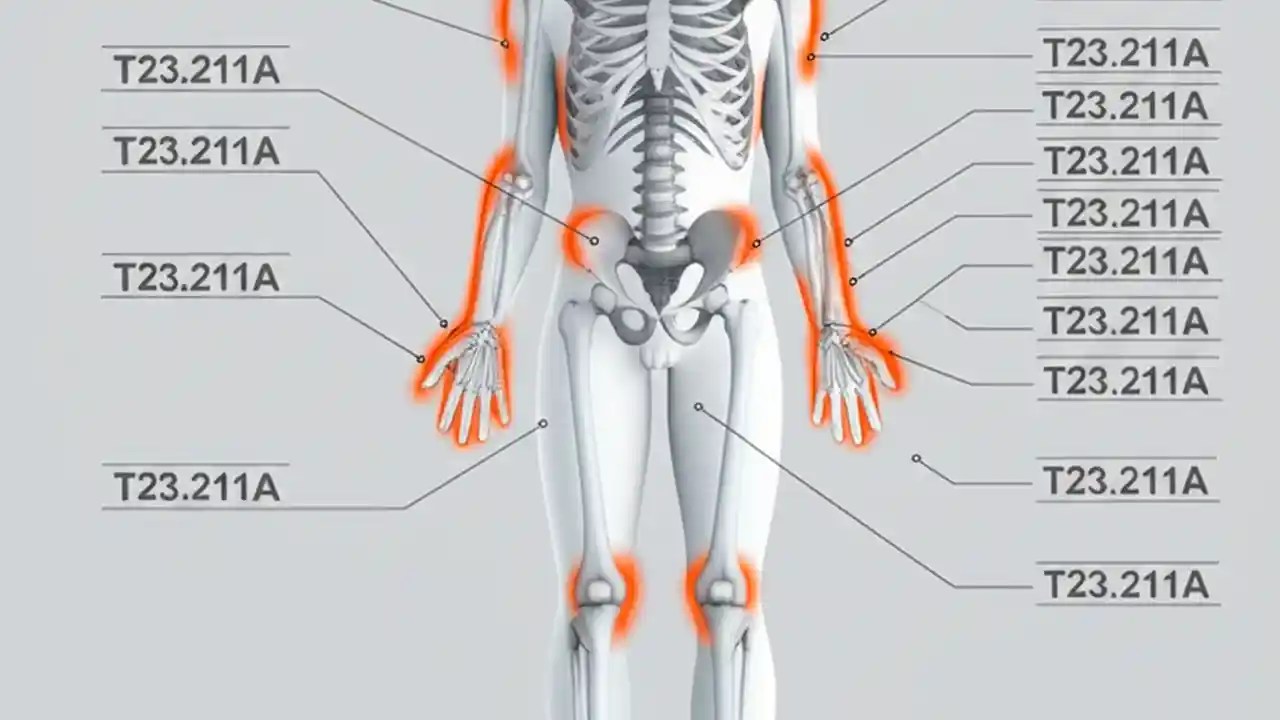 T23.211A

T23.211A

T23.211A

T23.211A

T23.211A

T23.211A

T23.211A

T23.211A

T23.211A

T23.211A

T23.211A

T23.211A

T23.211A