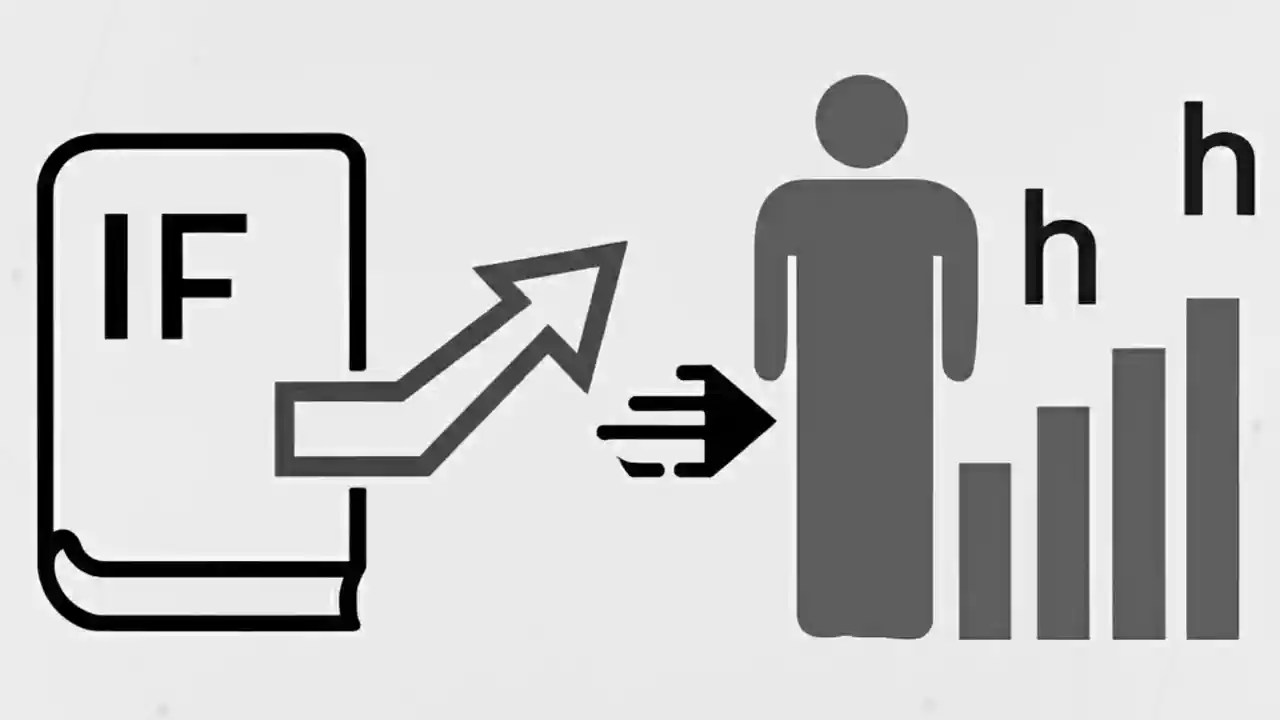 IF

h

h