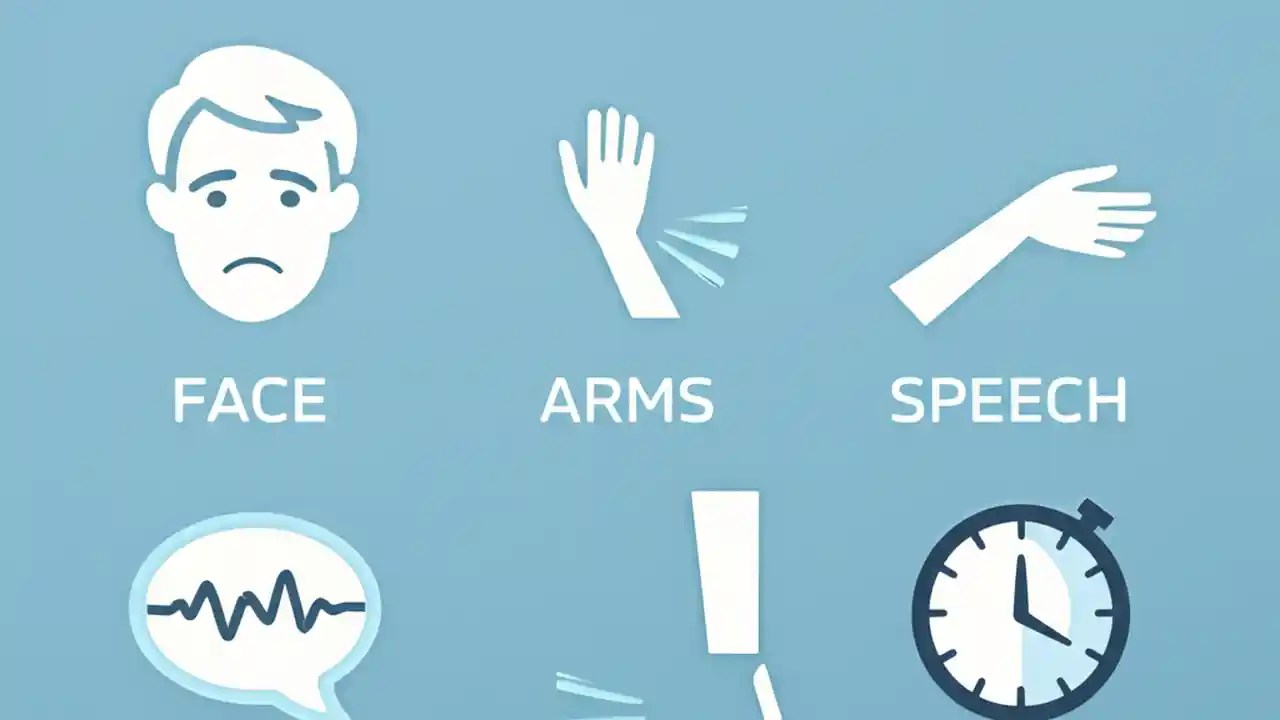 FACE

ARMS

SPEECH