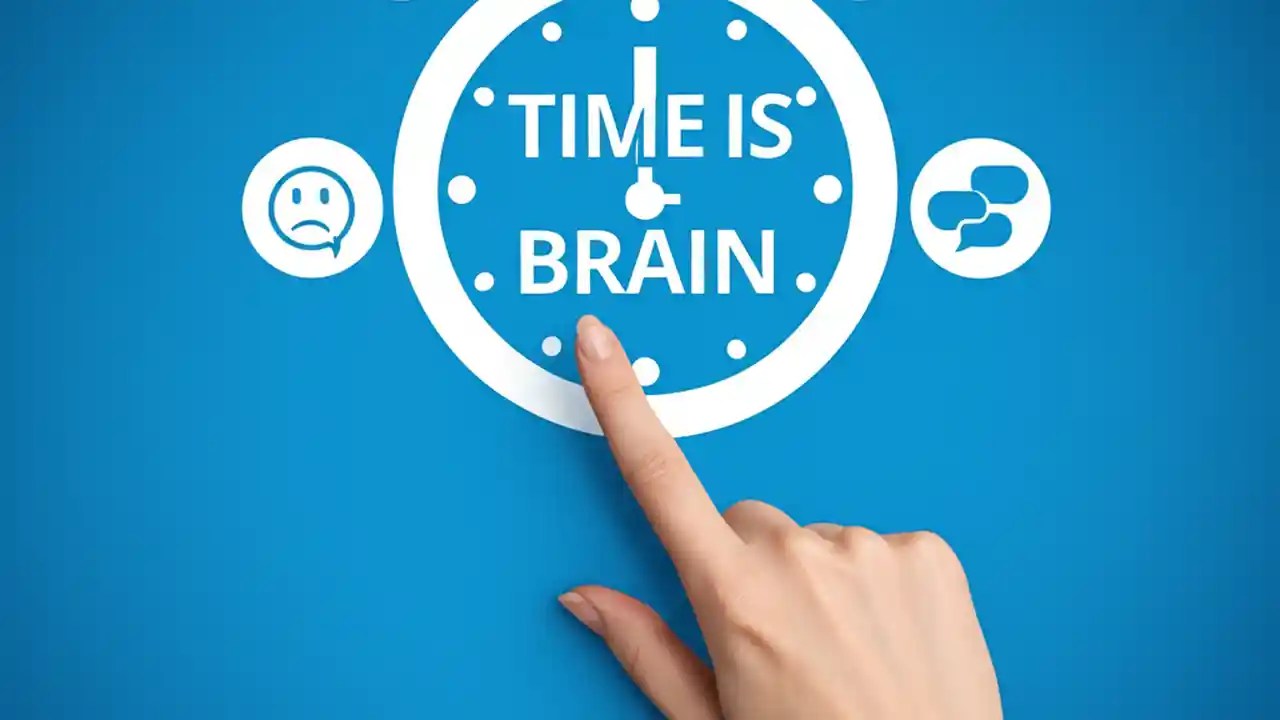 TIME IS
BRAIN