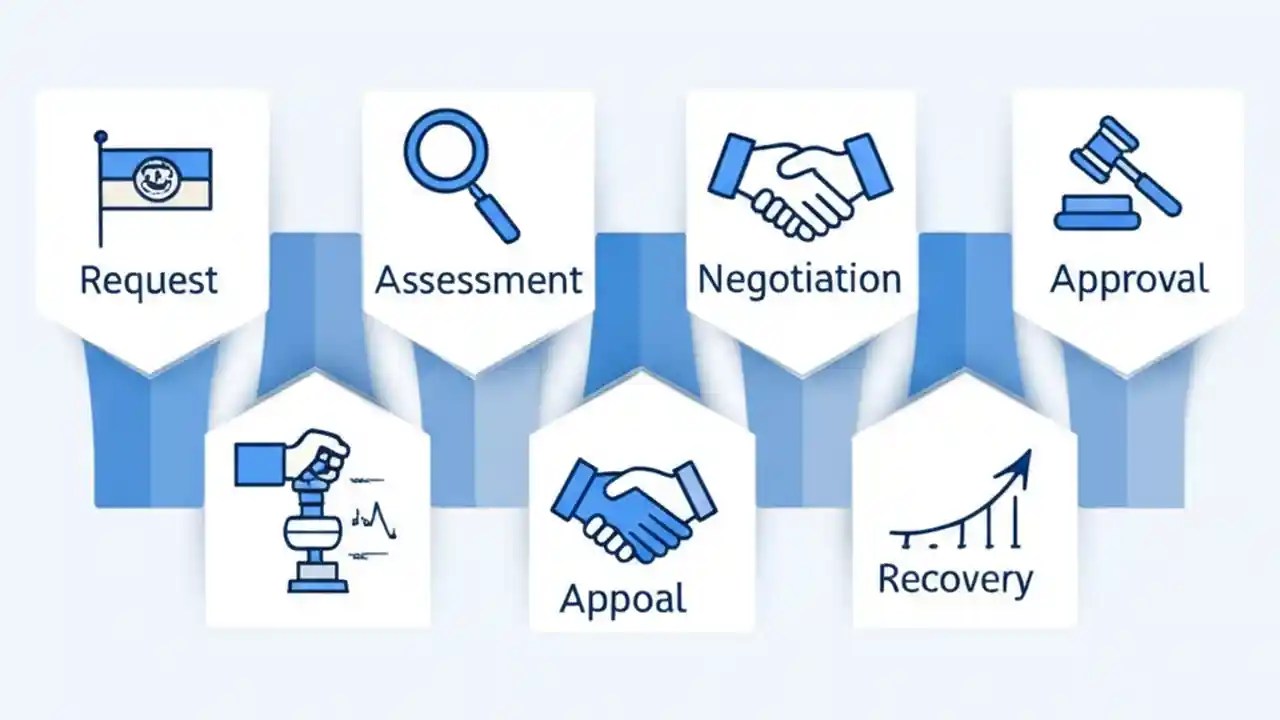 Request

Assessment

Negotiation

Approval

Appoal

Recovery