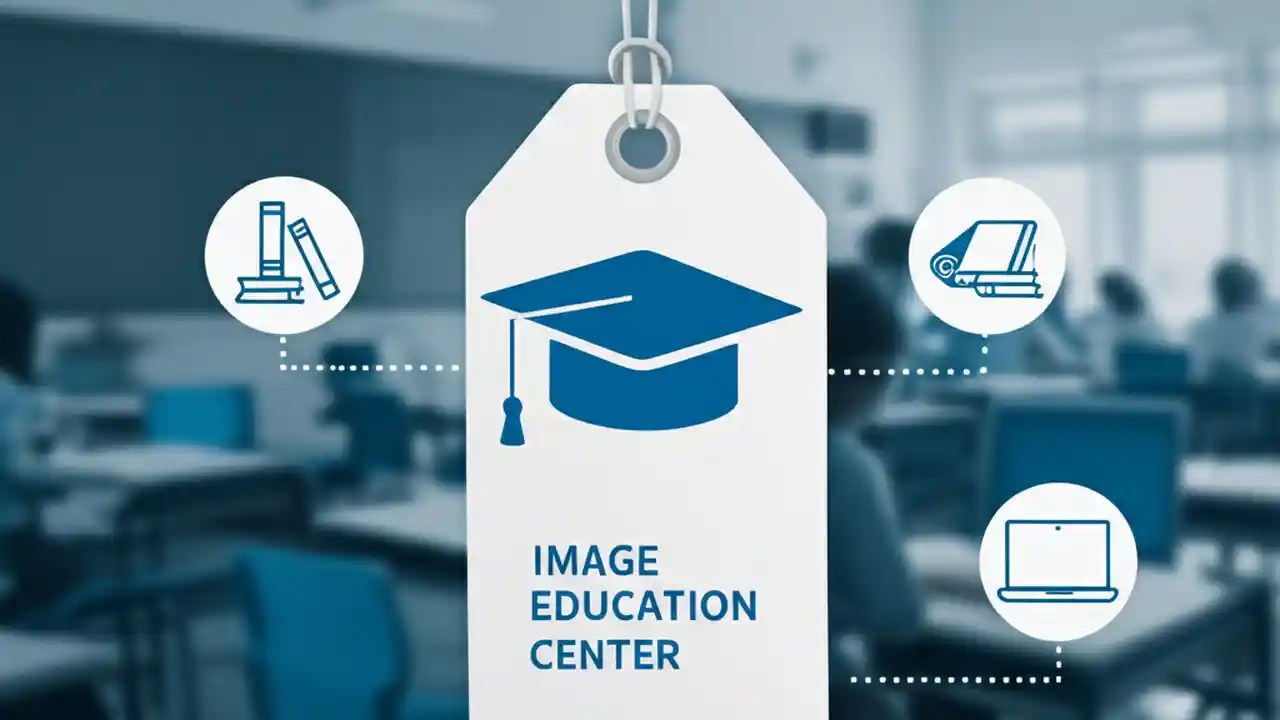 IMAGE
EDUCATION
CENTER