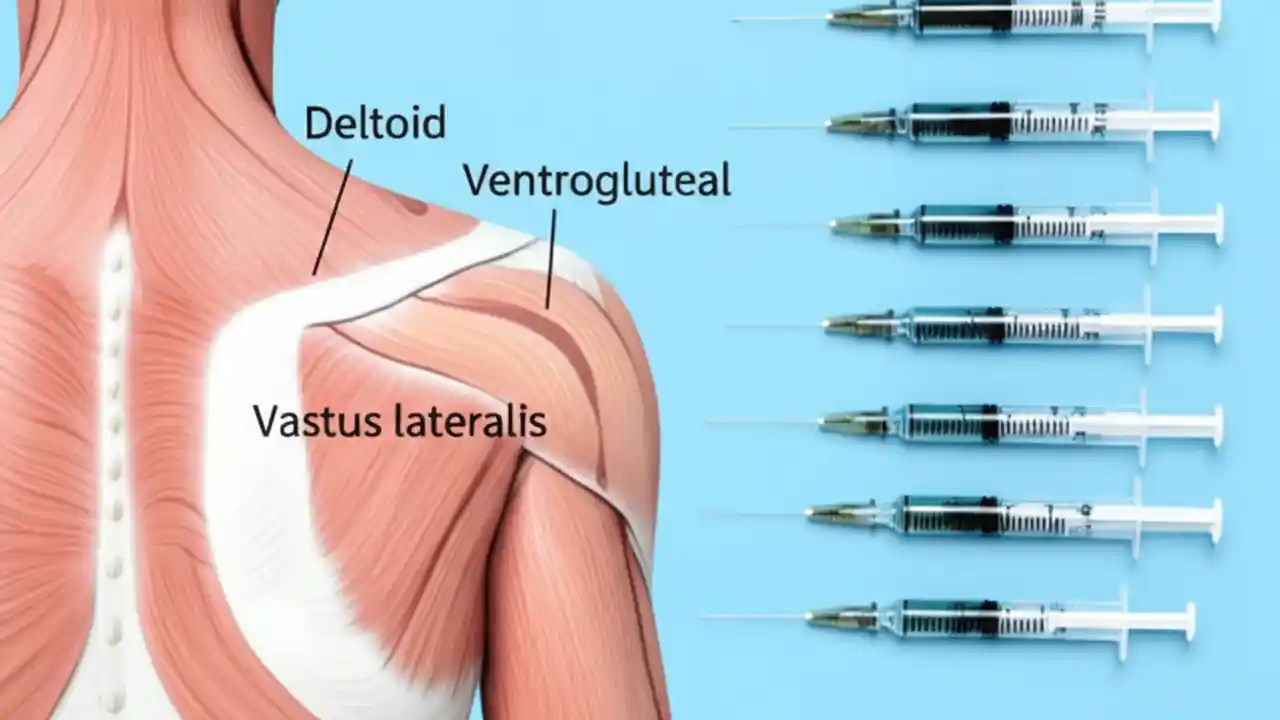 Deltoid

Ventrogluteal

Vastus lateralis