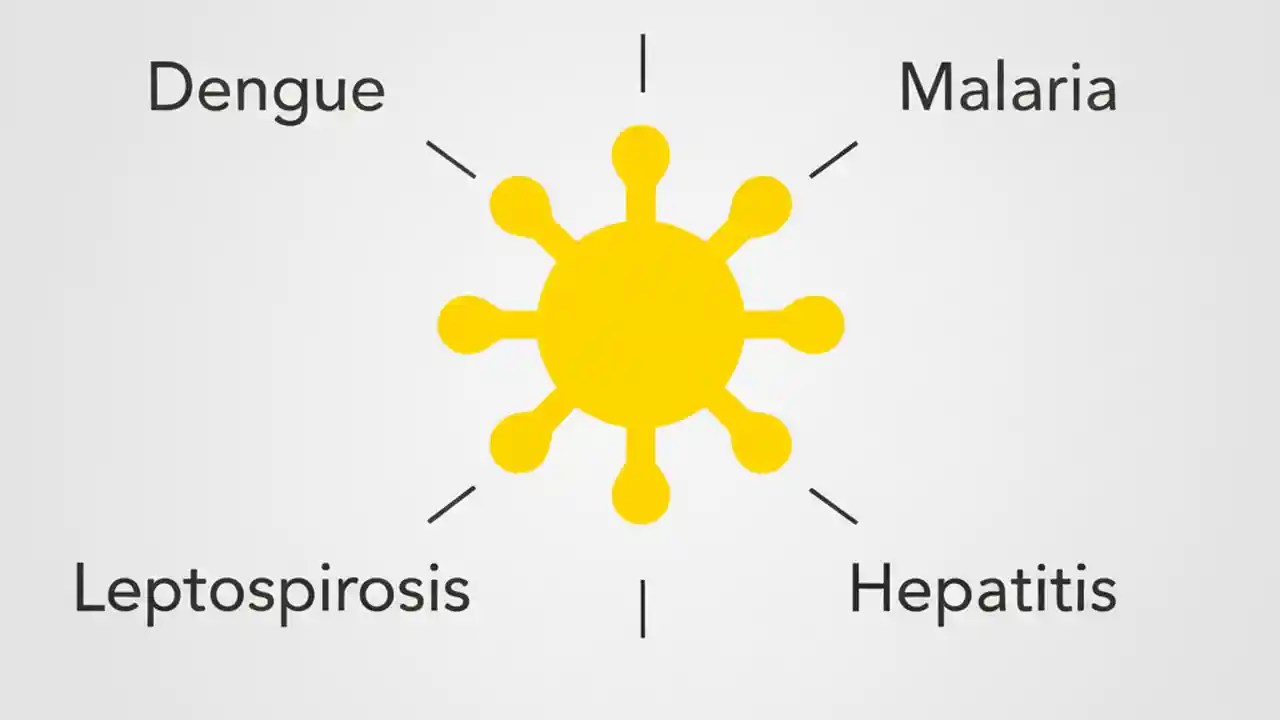 Dengue

Malaria

Leptospirosis

Hepatitis