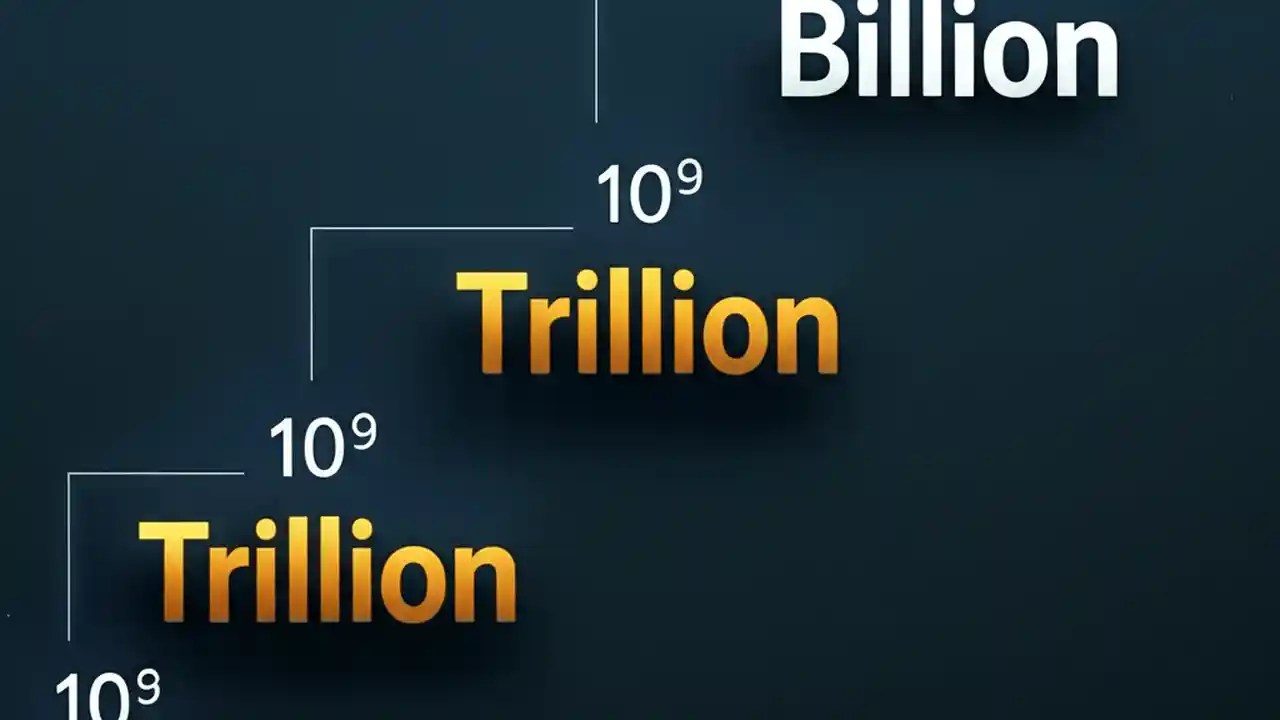 Billion

$10^9$

Trillion

$10^9$

Trillion

$10^9$