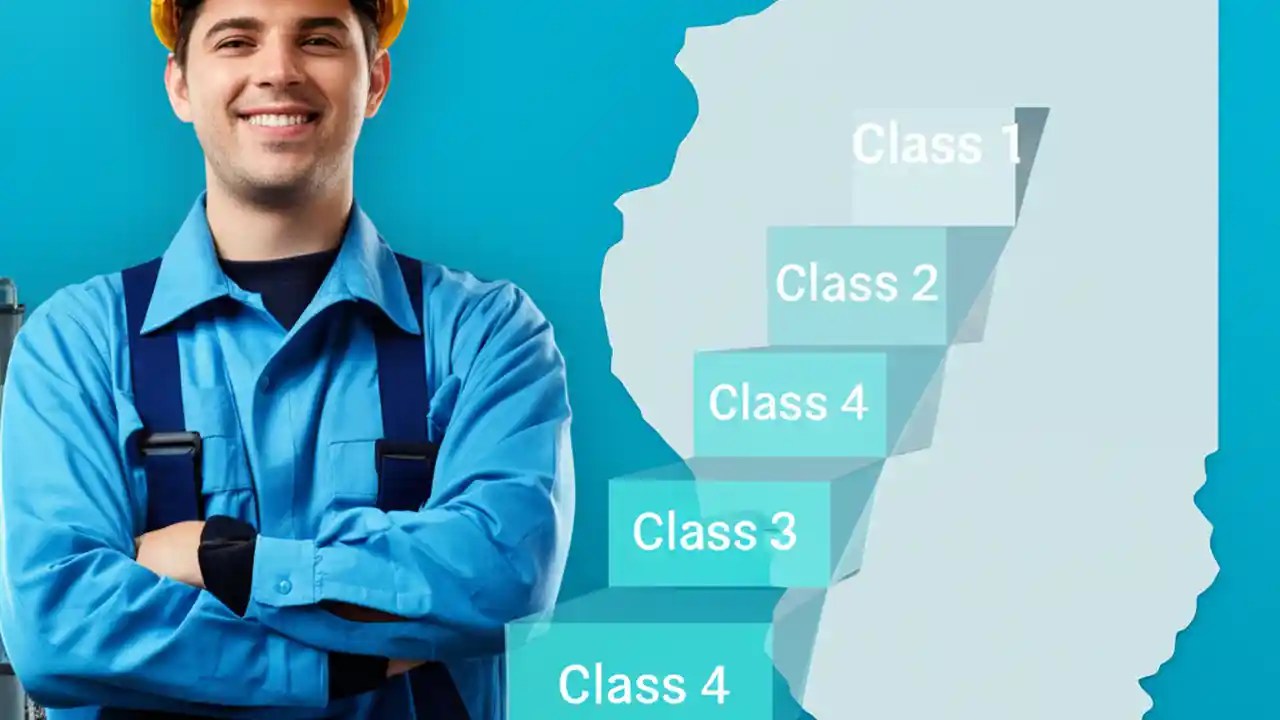 Class 1

Class 2

Class 4

Class 3

Class 4