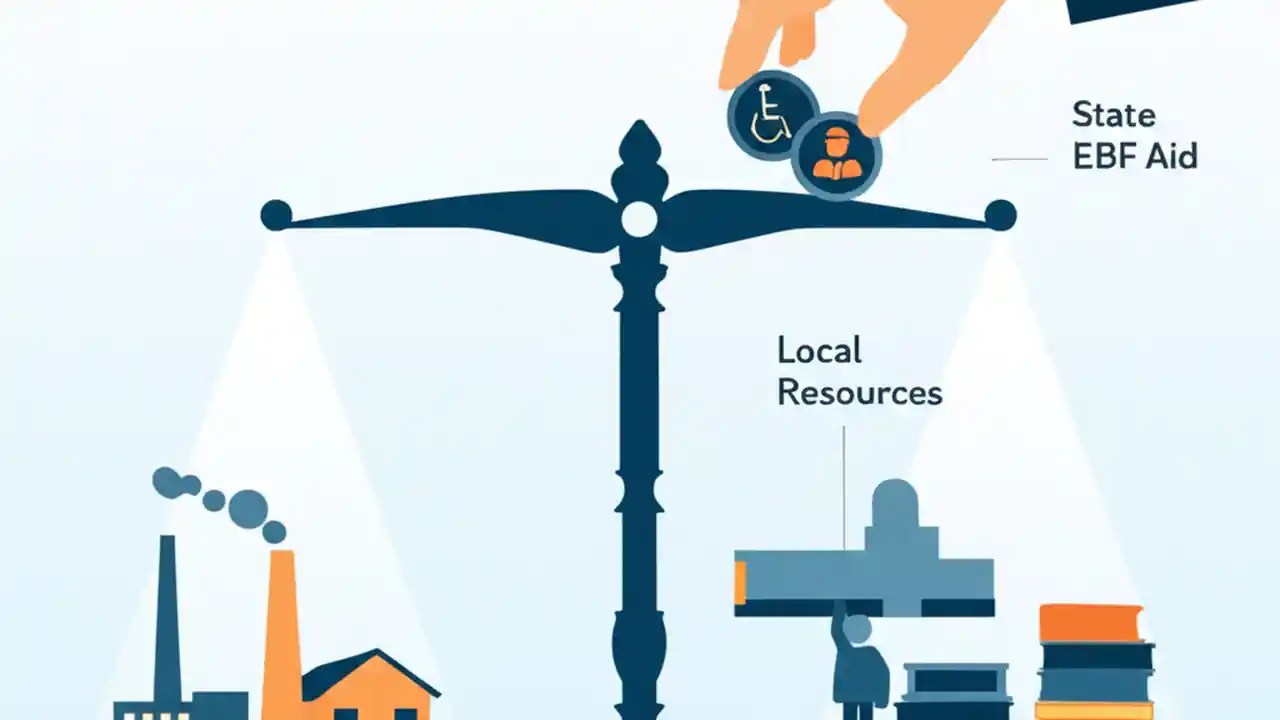 State
EBF Aid

Local
Resources