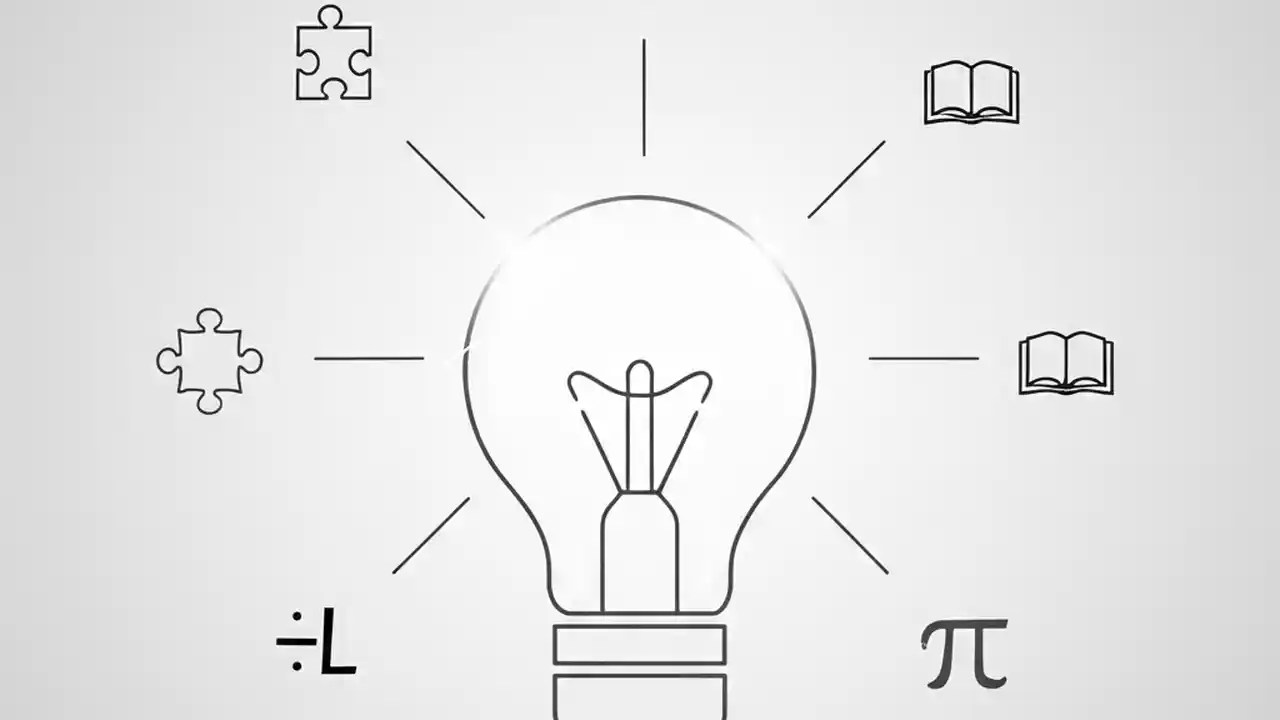 $\div L$

$\pi$