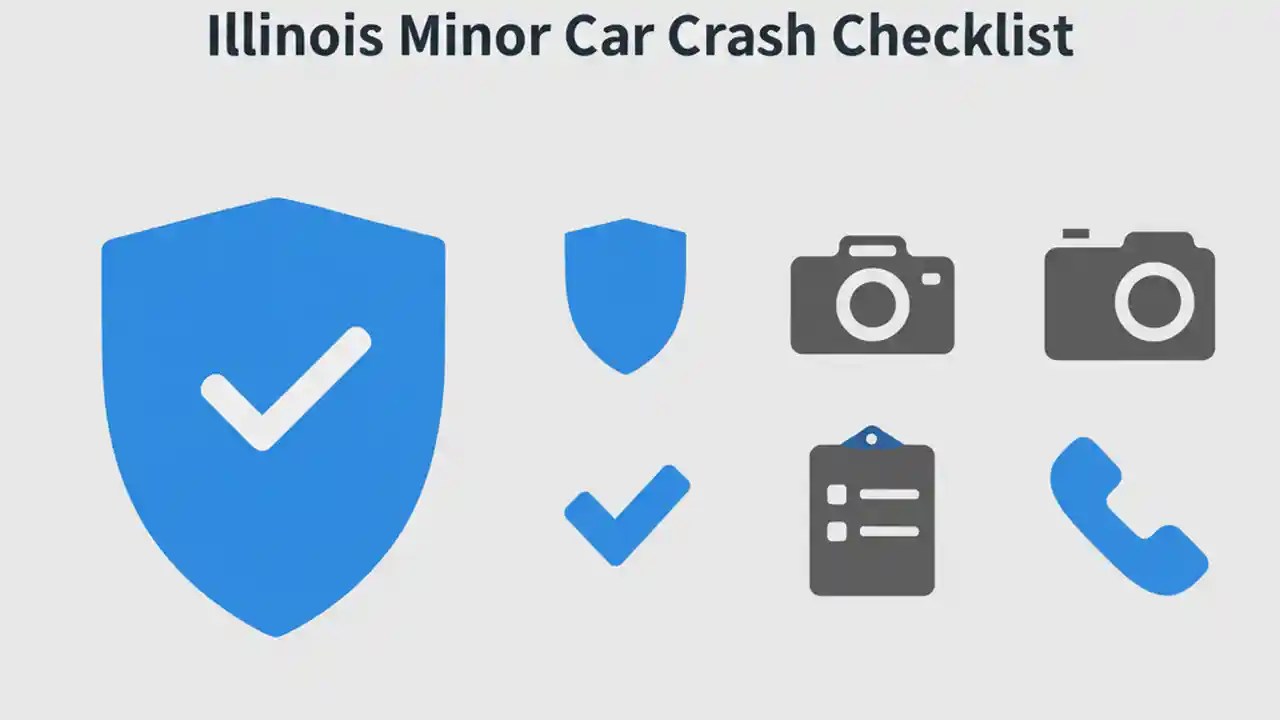 Illinois Minor Car Crash Checklist