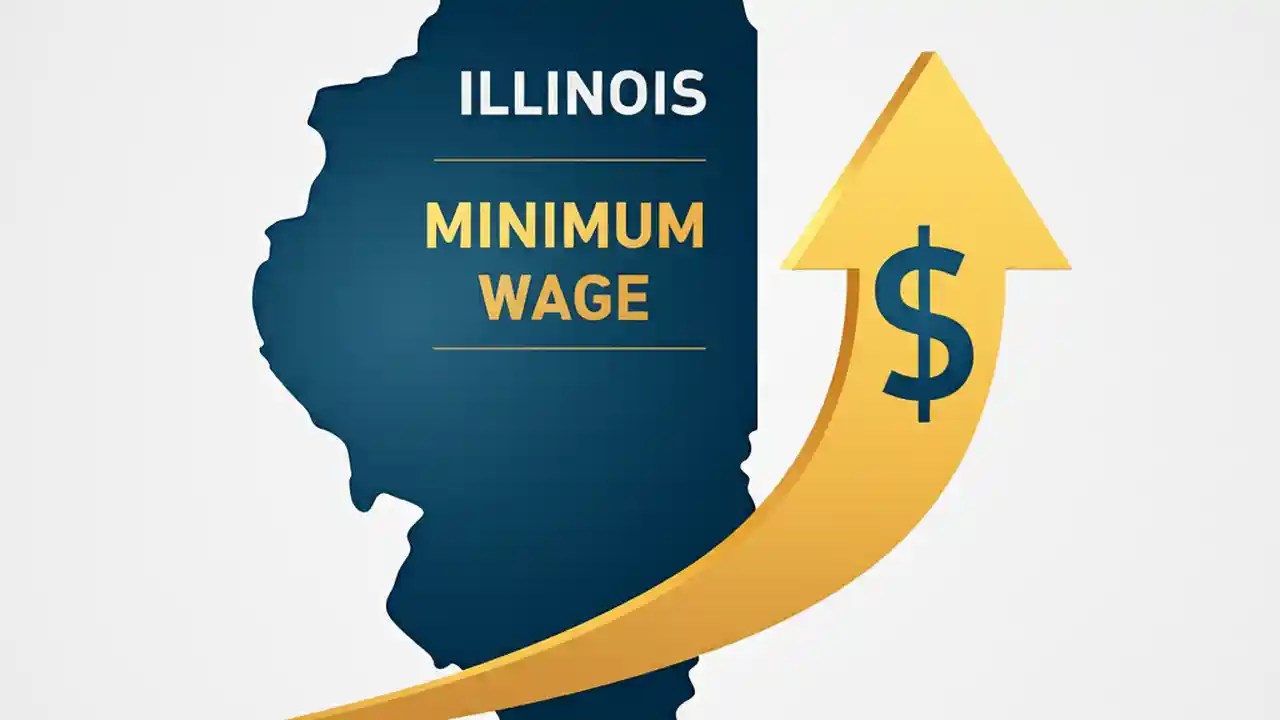 ILLINOIS

MINIMUM
WAGE

$