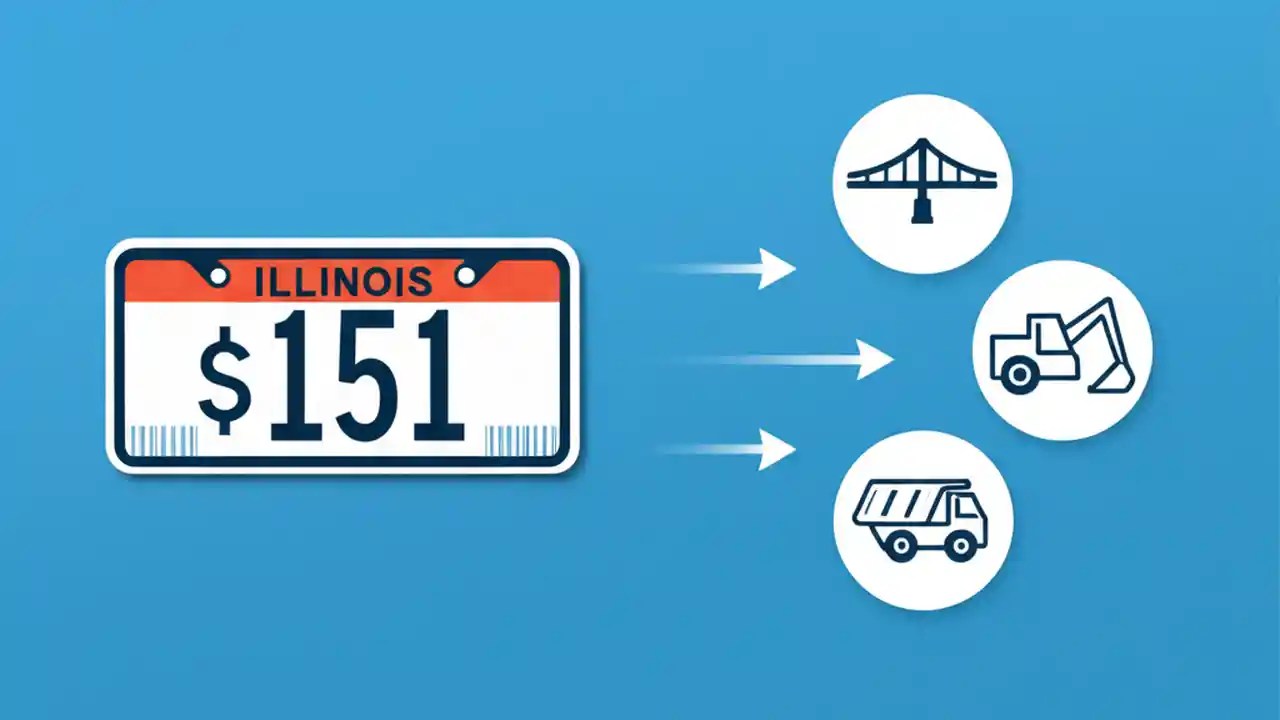 ILLINOIS
$151