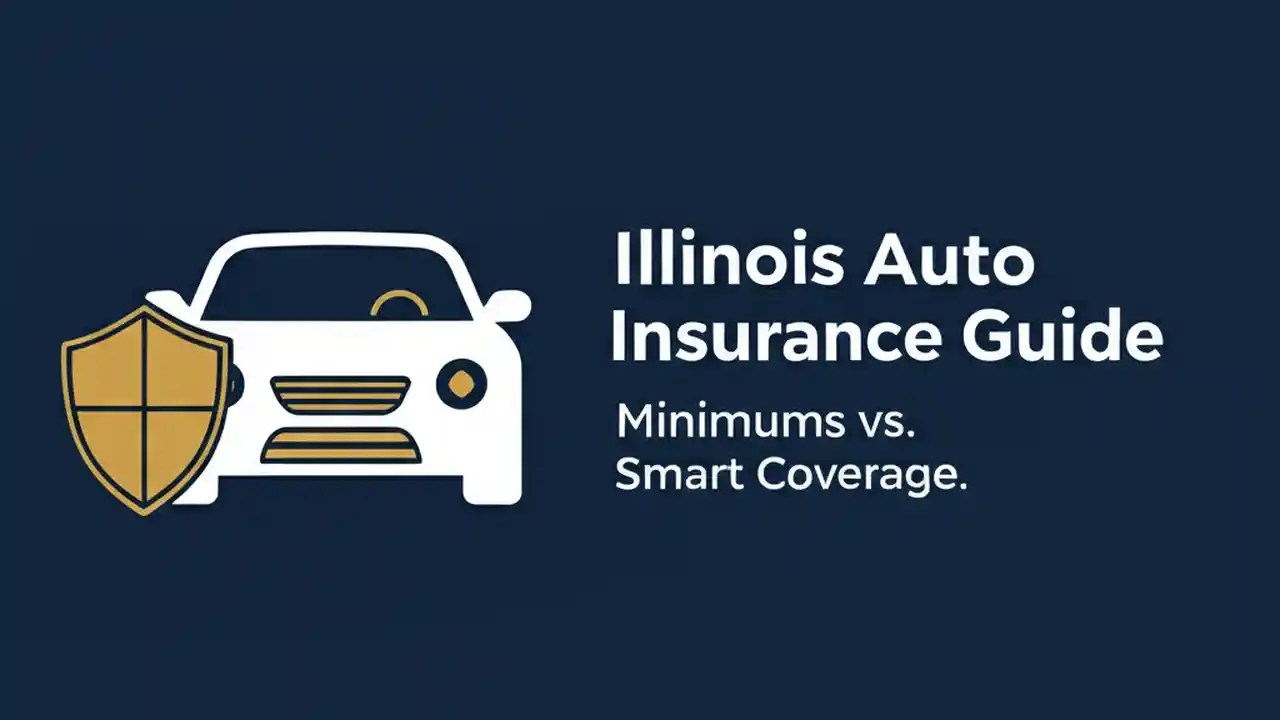 Illinois Auto Insurance Guide

Minimums vs. Smart Coverage.