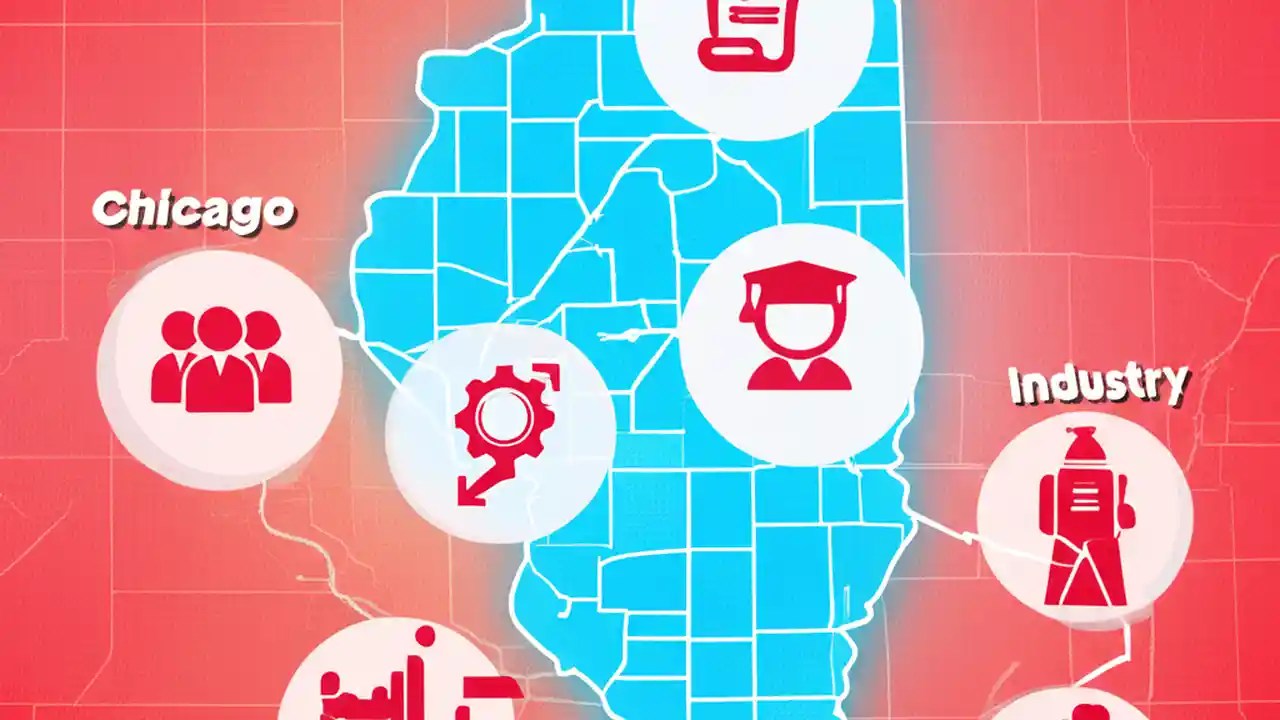 Chicago

Industry