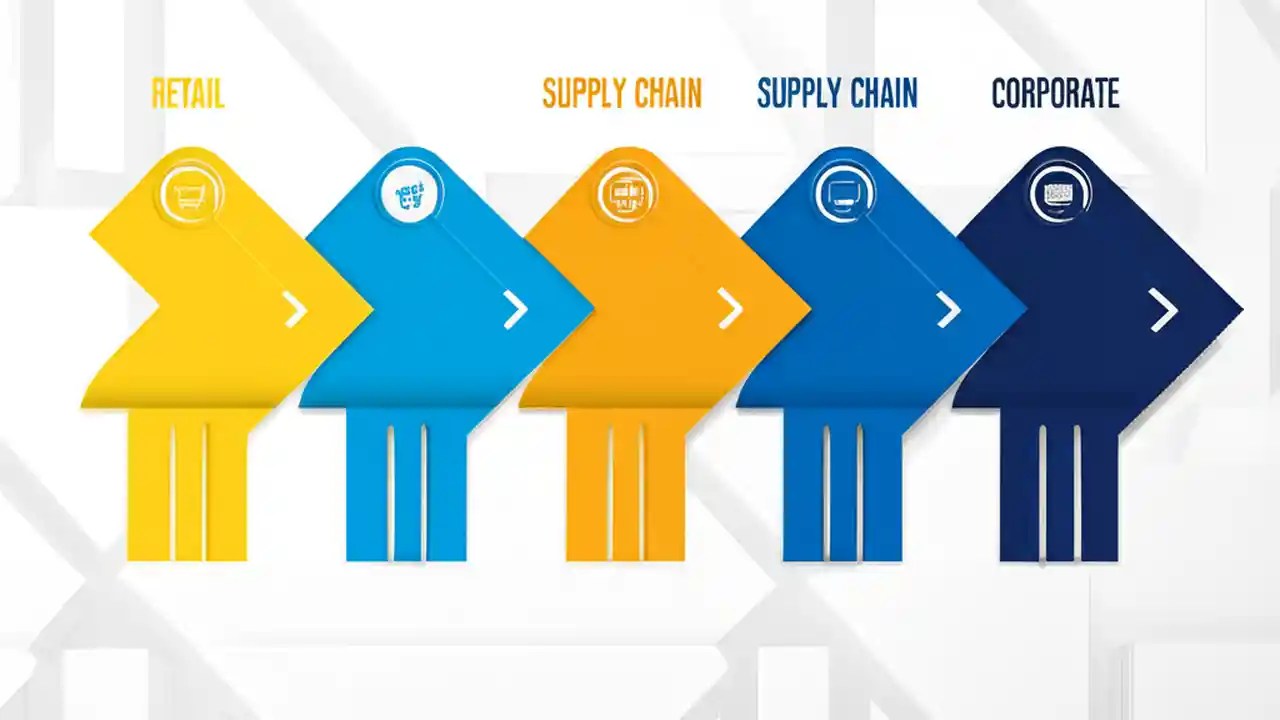 RETAIL

SUPPLY CHAIN

SUPPLY CHAIN

CORPORATE