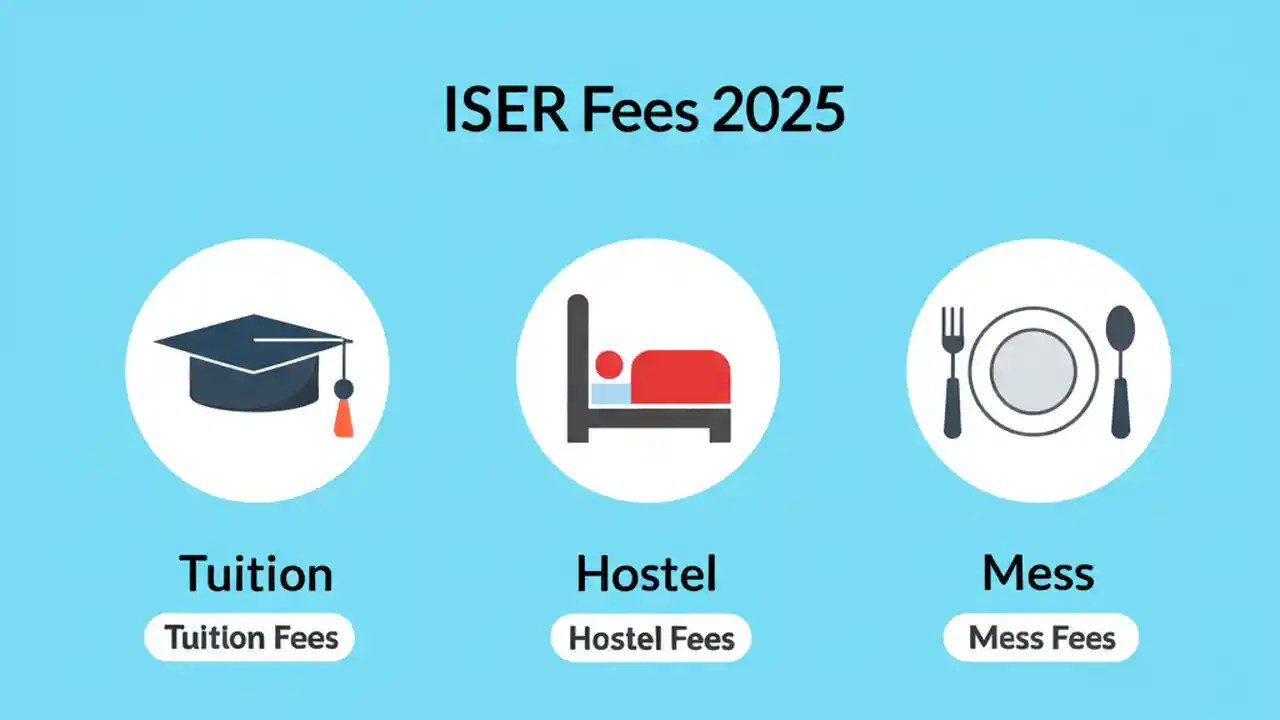 ISER Fees 2025

Tuition
Tuition Fees

Hostel
Hostel Fees

Mess
Mess Fees