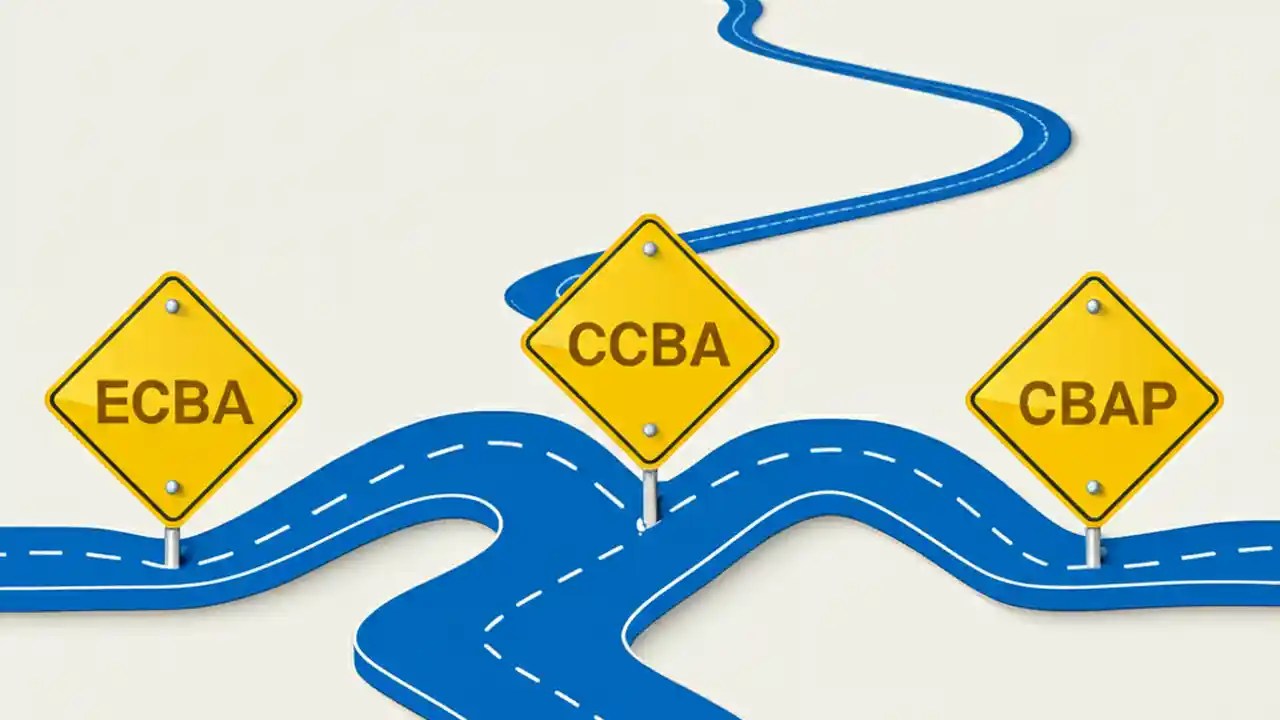 ECBA

CCBA

CBAP