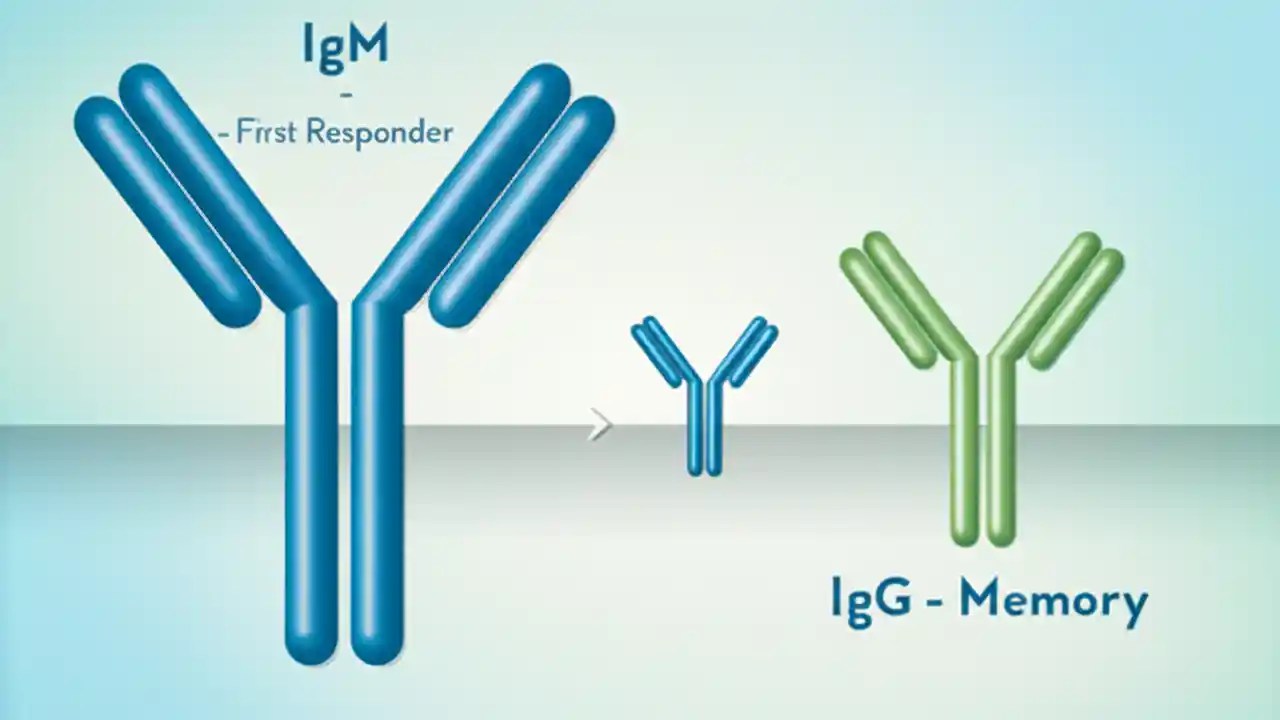 IgM
-
- First Responder

IgG - Memory