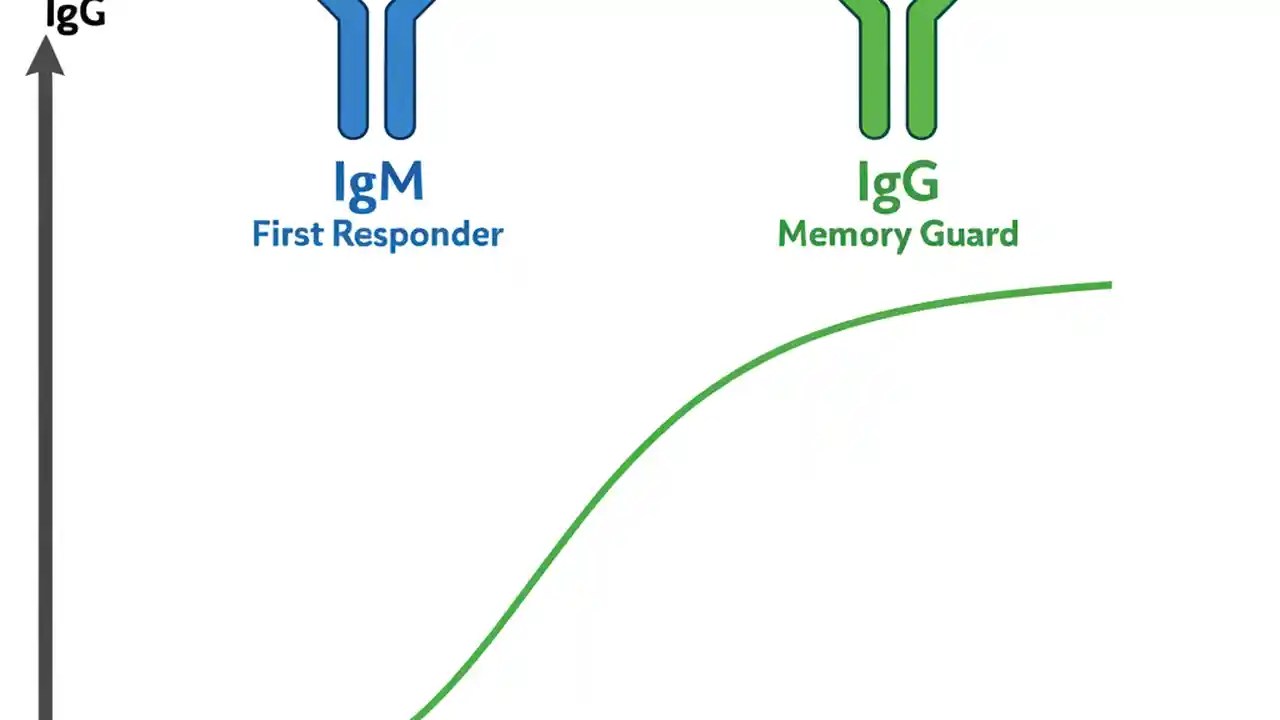 IgG

IgM
First Responder

IgG
Memory Guard