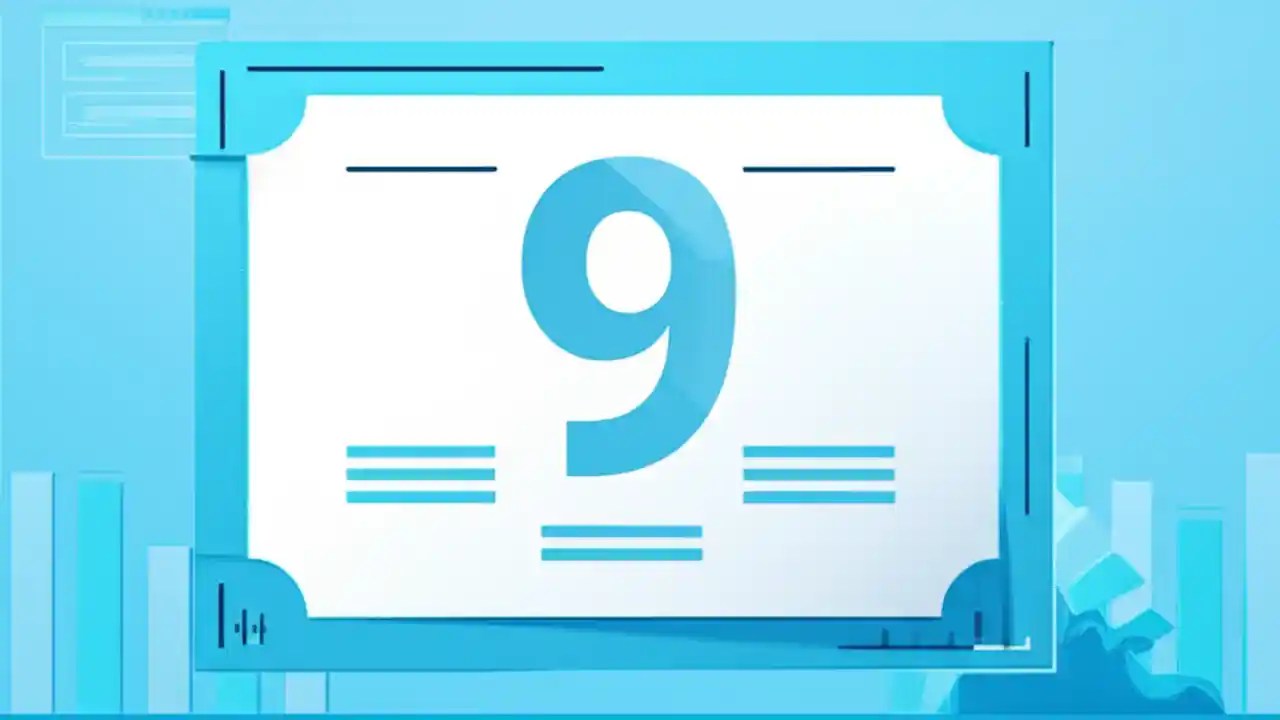 9