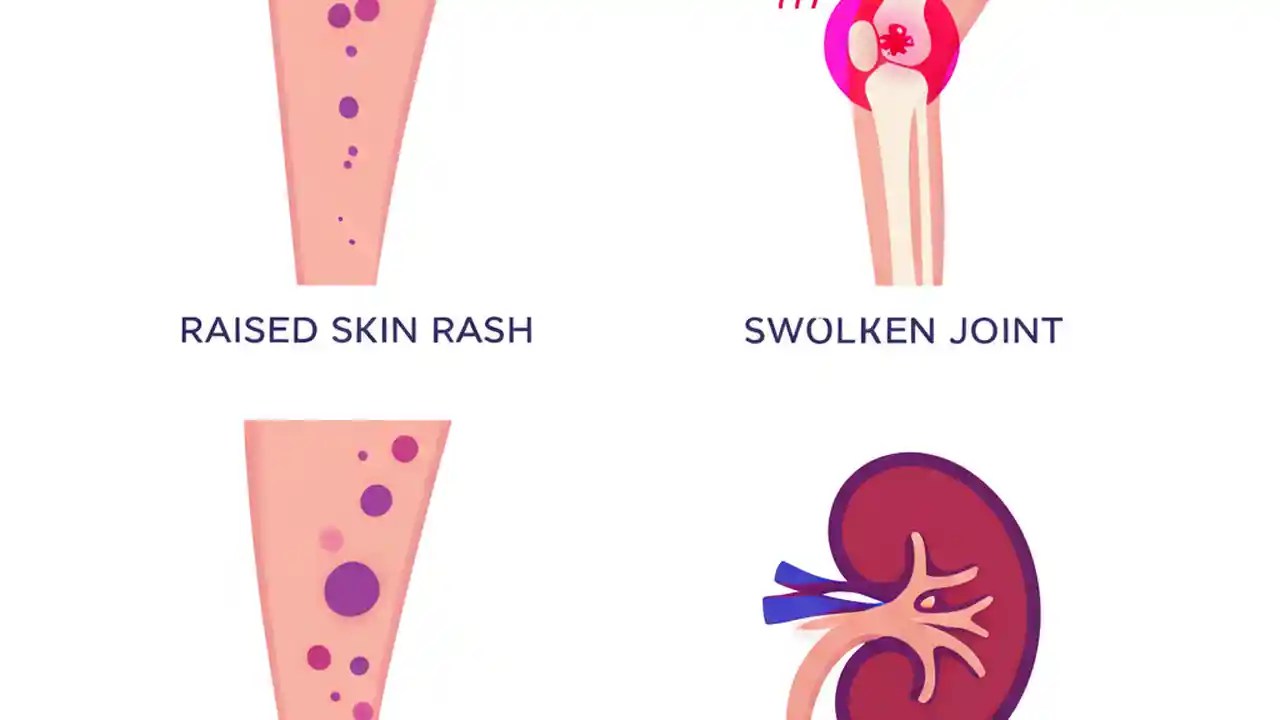 RAISED SKIN RASH

SWOLKEN JOINT