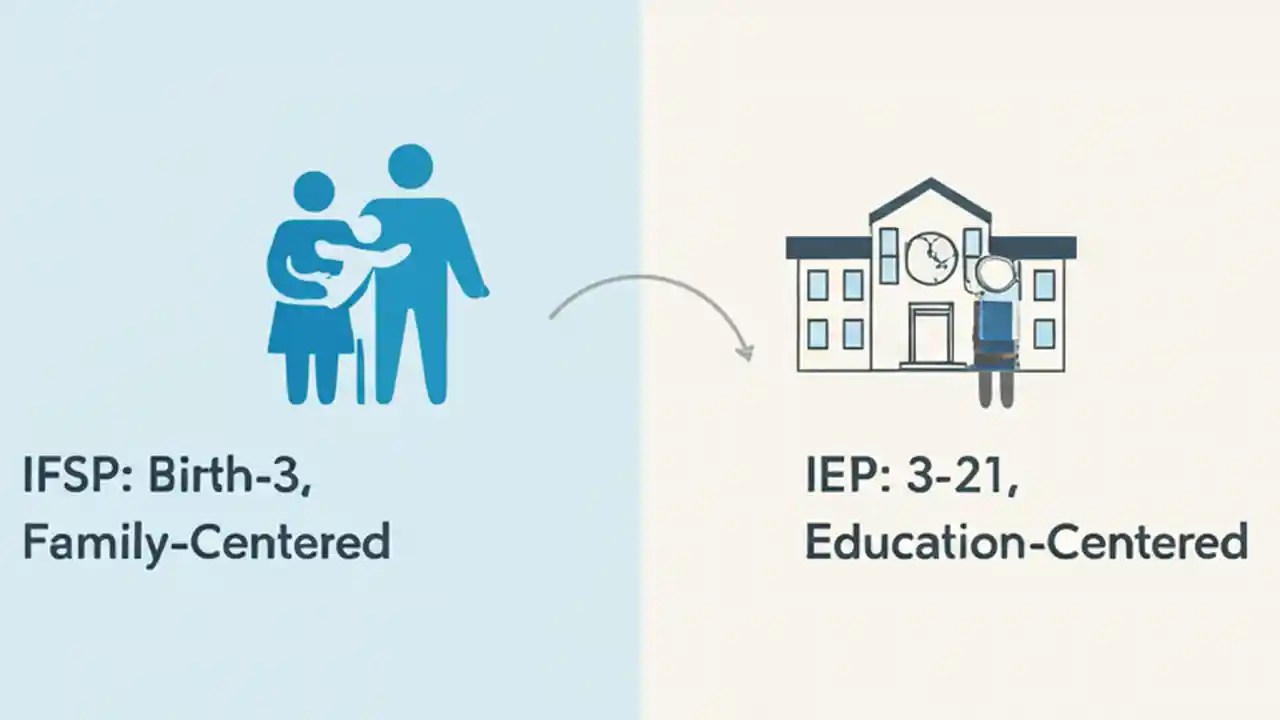 IFSP: Birth-3, Family-Centered

IEP: 3-21, Education-Centered