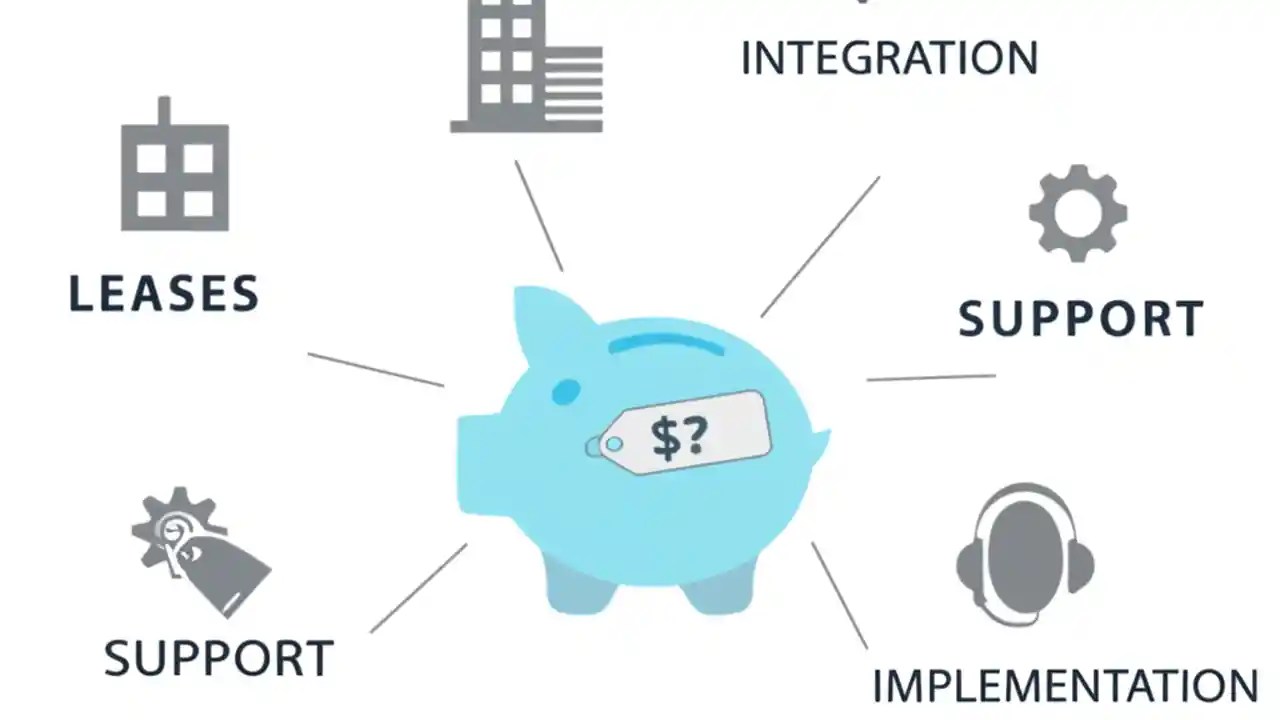 INTEGRATION

LEASES

SUPPORT

$?

SUPPORT

IMPLEMENTATION