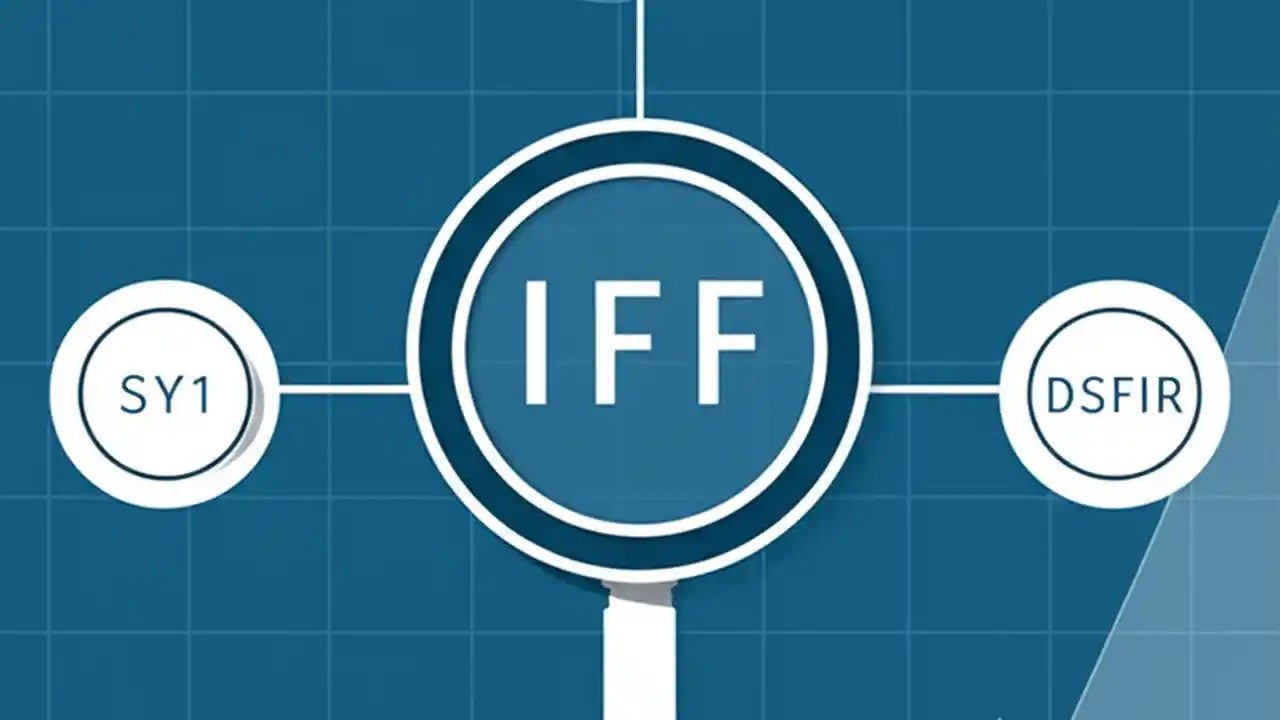 SY1

IFF

DSFIR