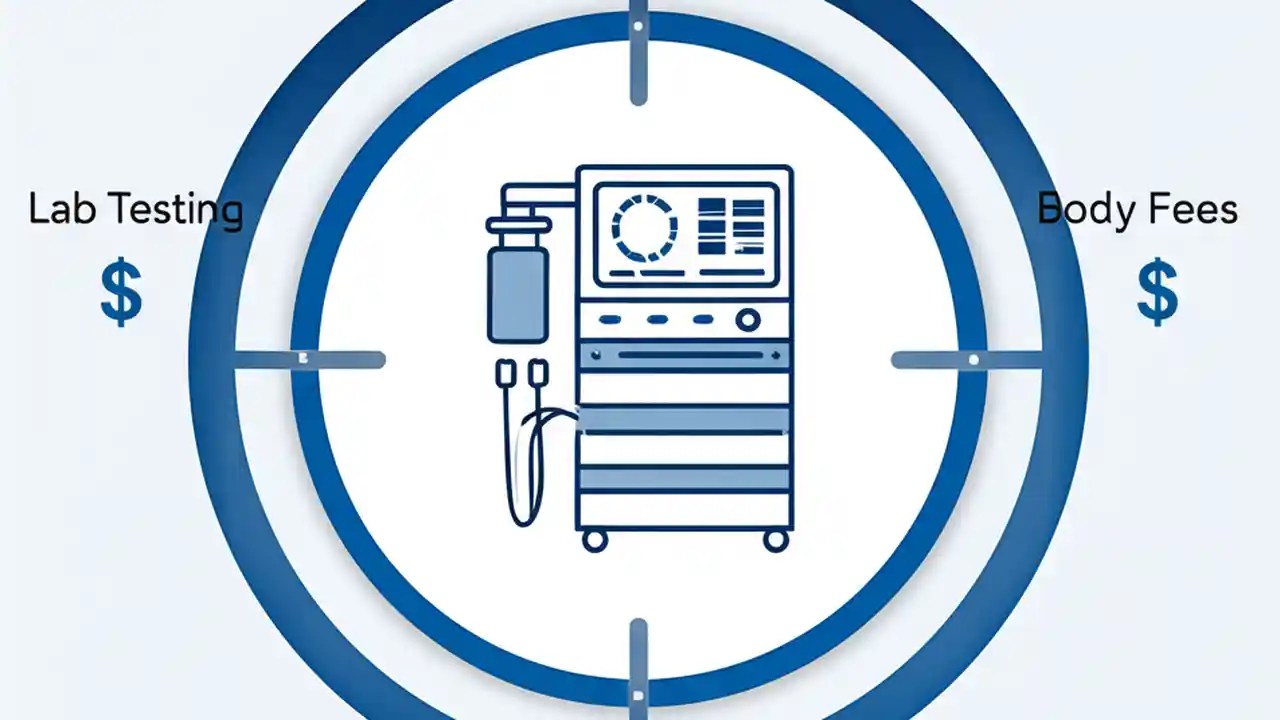 Lab Testing
$

Body Fees
$