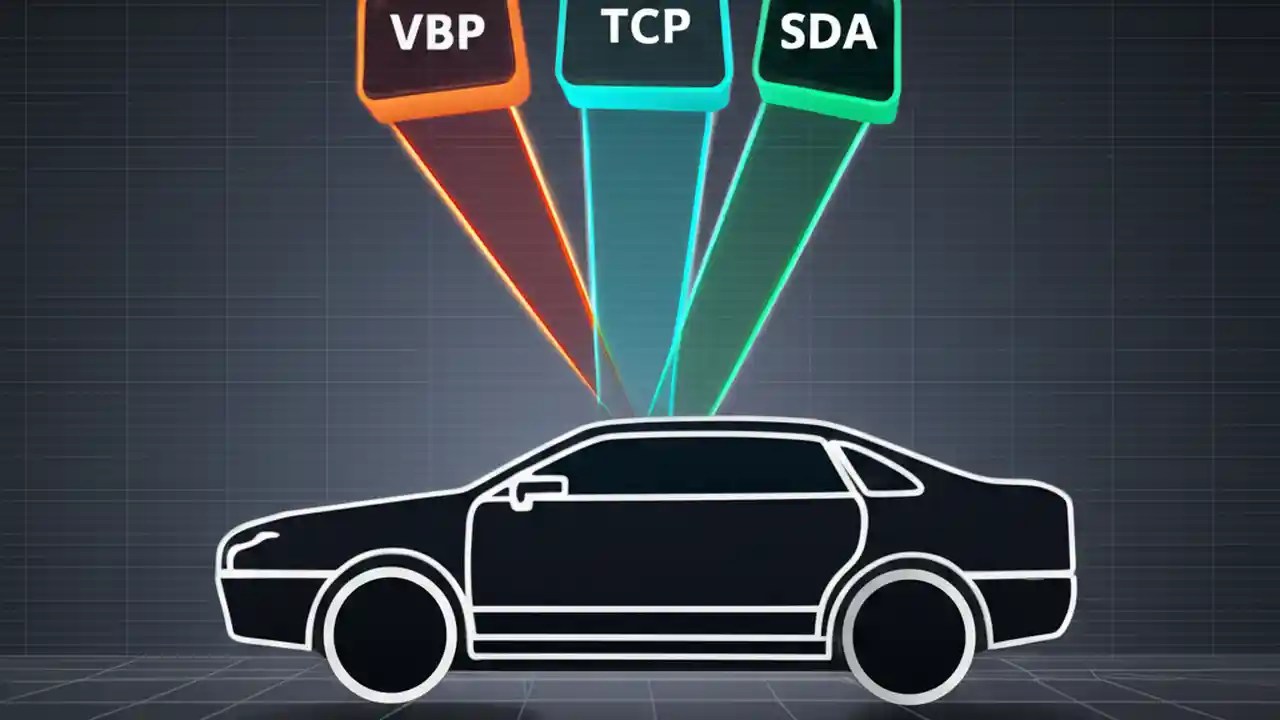 VBP
TCP
SDA