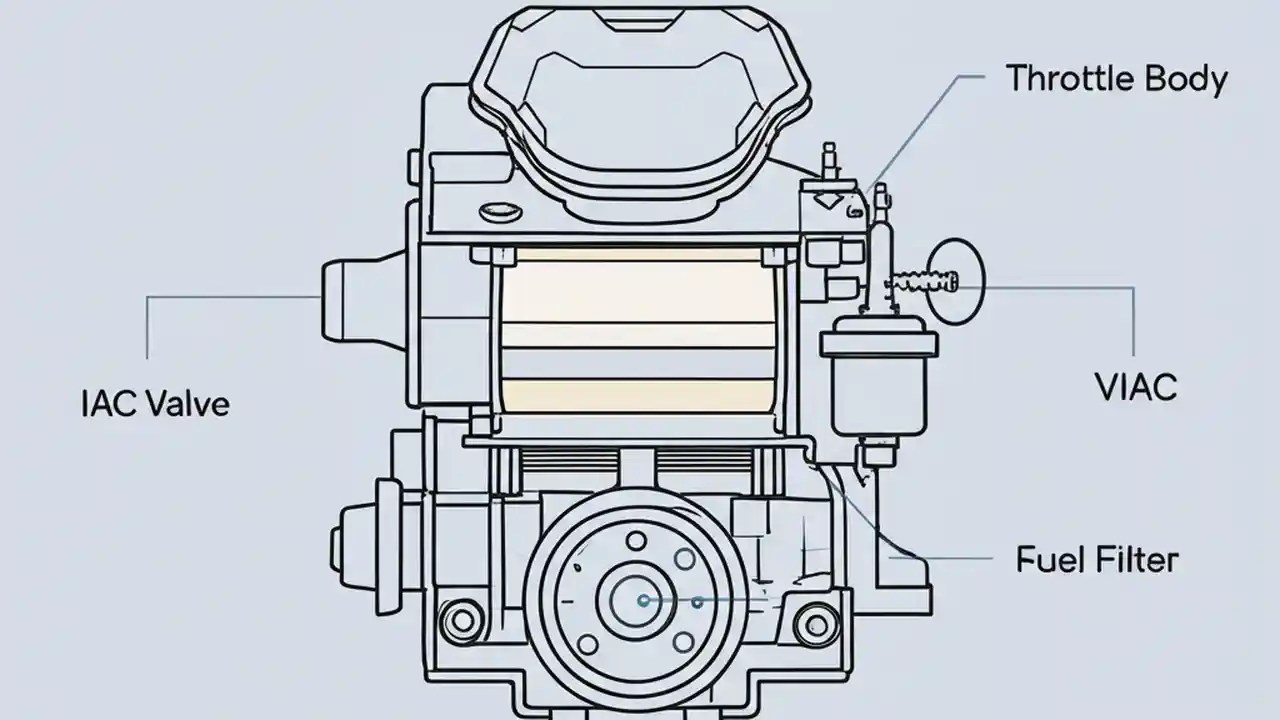 Throttle Body

IAC Valve

VIAC

Fuel Filter