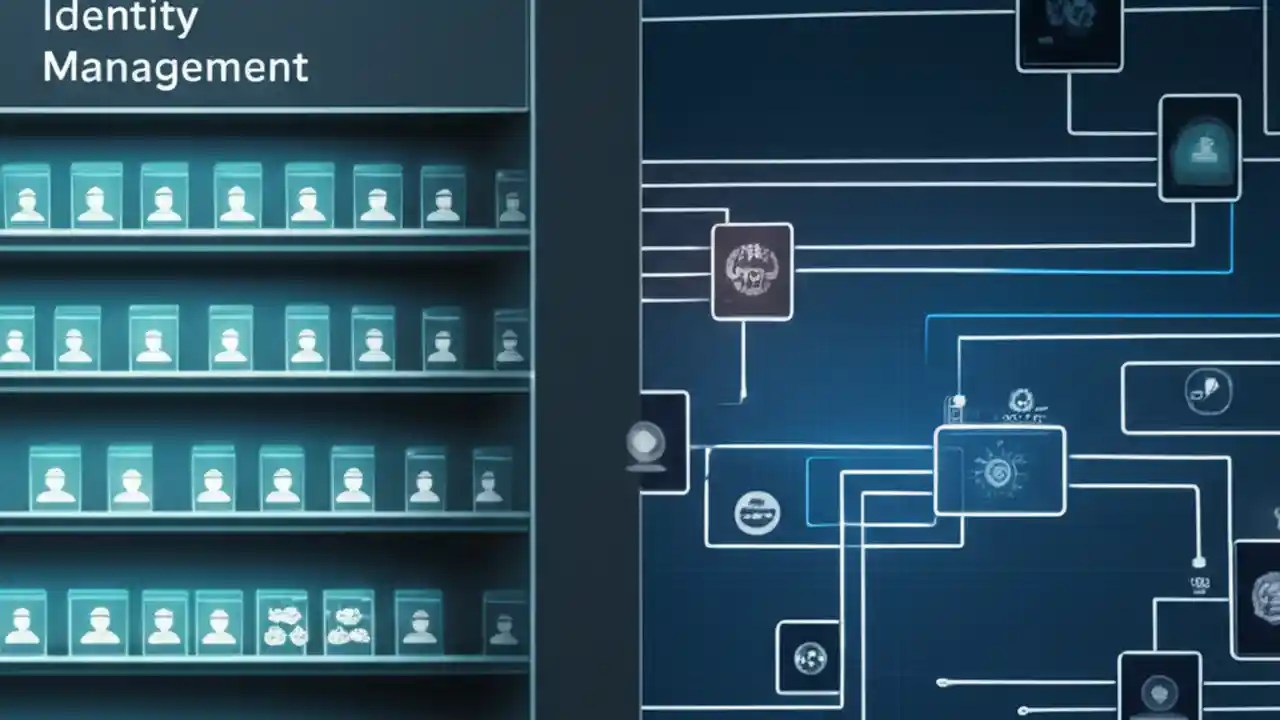 Identity Management